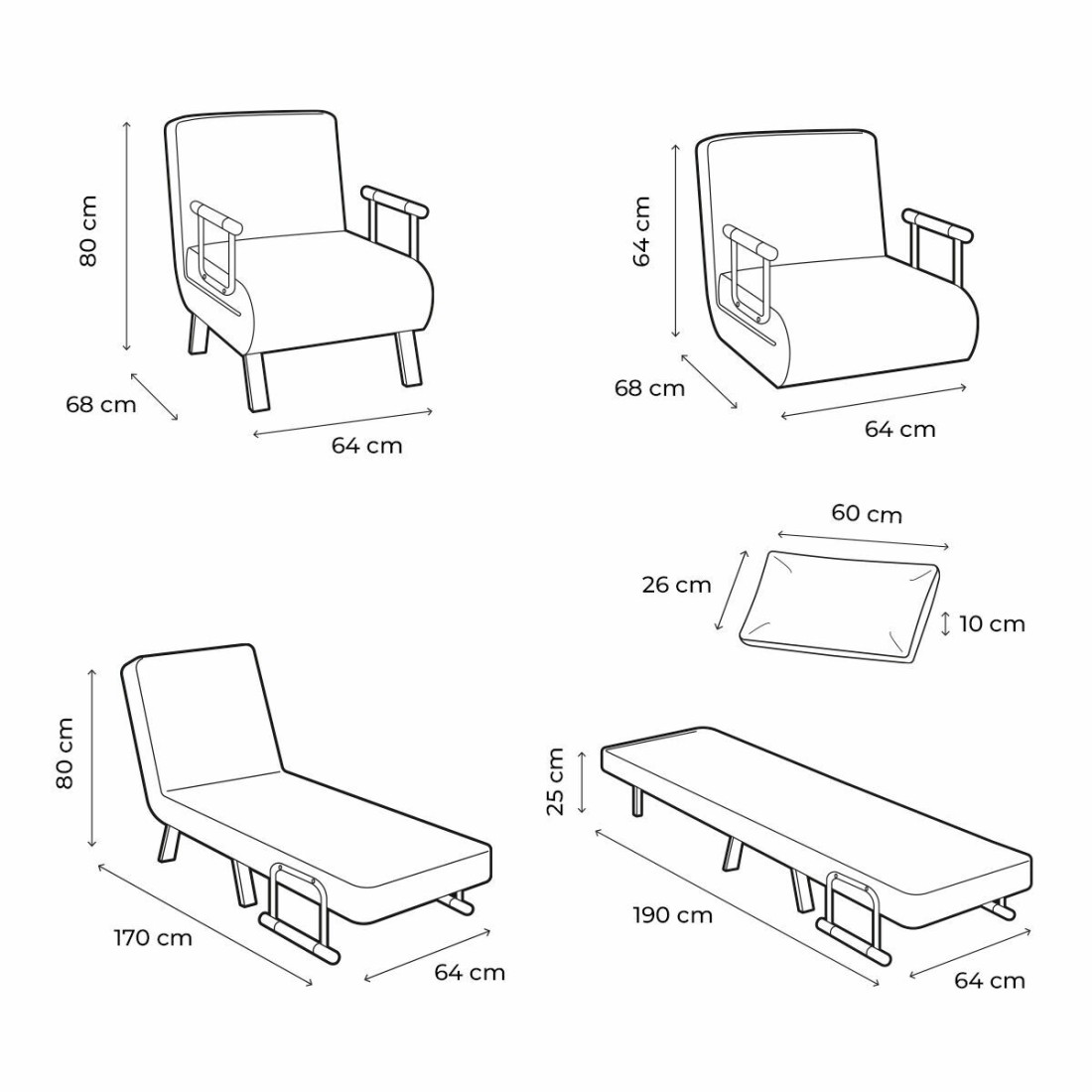 80 cm
68 cm
64 cm

64 cm
68 cm
64 cm

60 cm
26 cm
10 cm

80 cm
170 cm
64 cm

25 cm
190 cm
64 cm