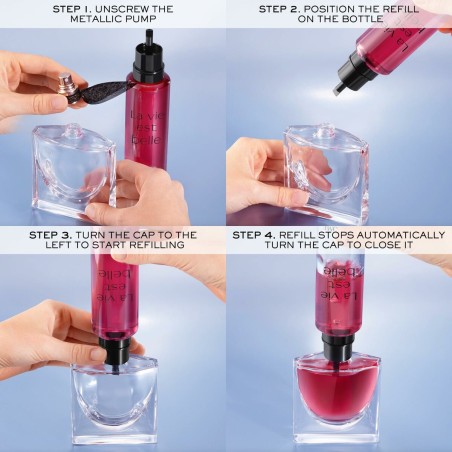 STEP 1. UNSCREW THE METALLIC PUMP

La vie est belle

STEP 2. POSITION THE REFILL ON THE BOTTLE

La vie est belle

STEP 3. TURN THE CAP TO THE LEFT TO START REFILLING

La vie est belle

STEP 4. REFILL STOPS AUTOMATICALLY TURN THE CAP TO CLOSE IT

La vie est belle