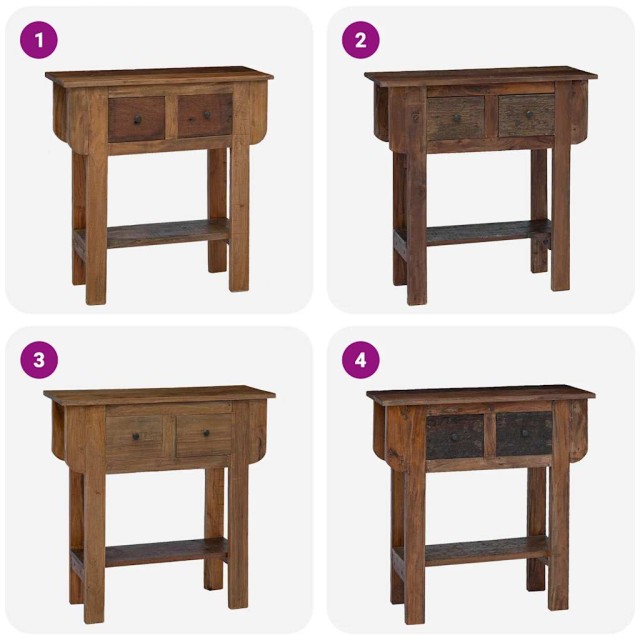 1

2

3

4