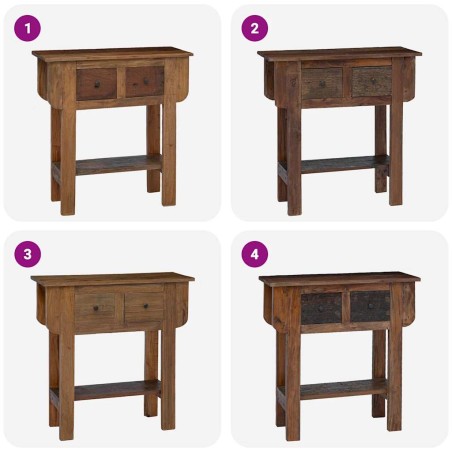 1

2

3

4