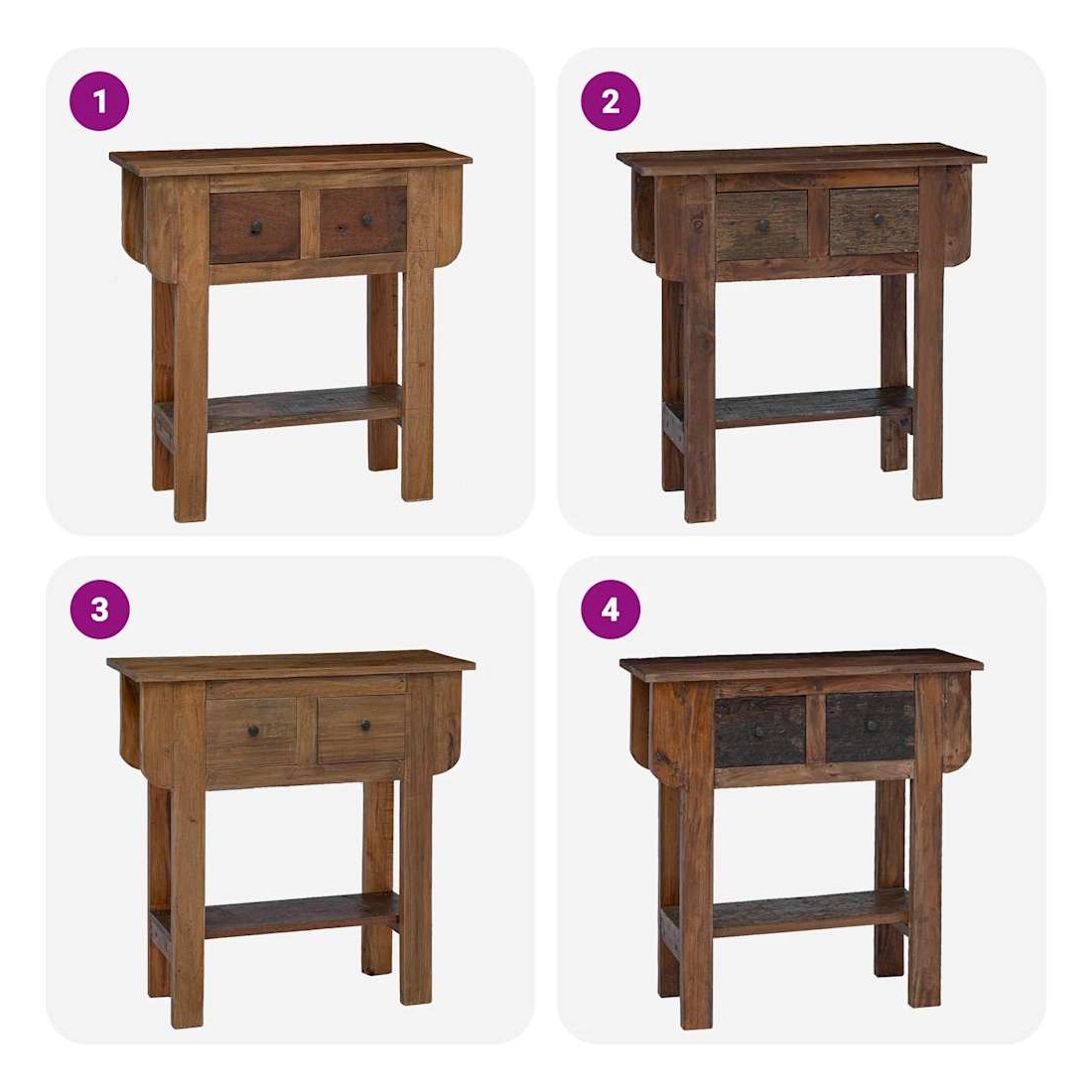 1

2

3

4