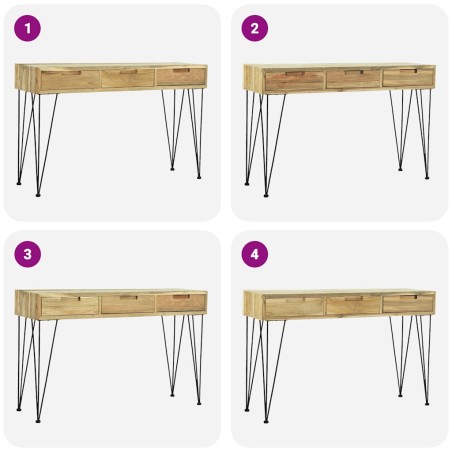 1

2

3

4