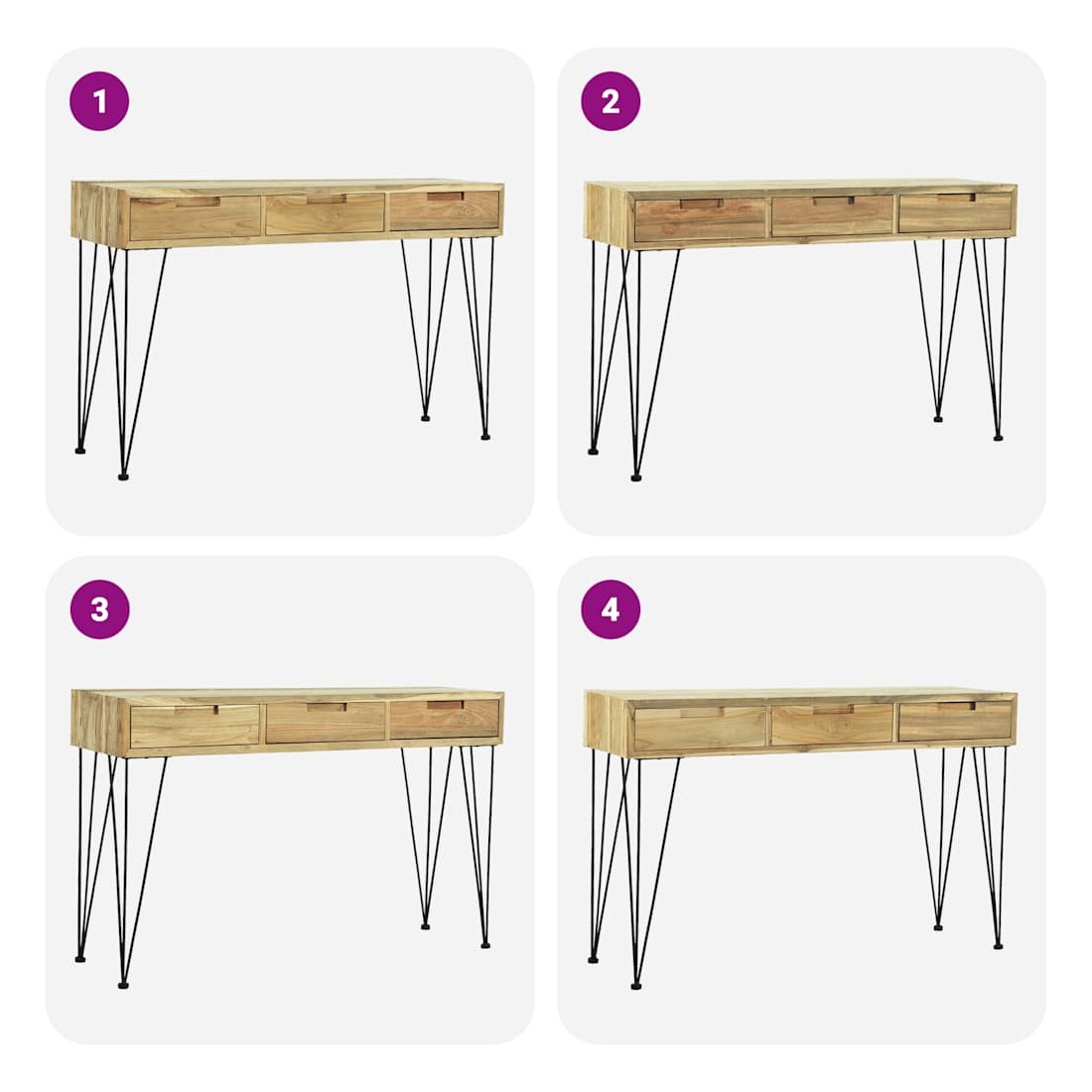 1

2

3

4