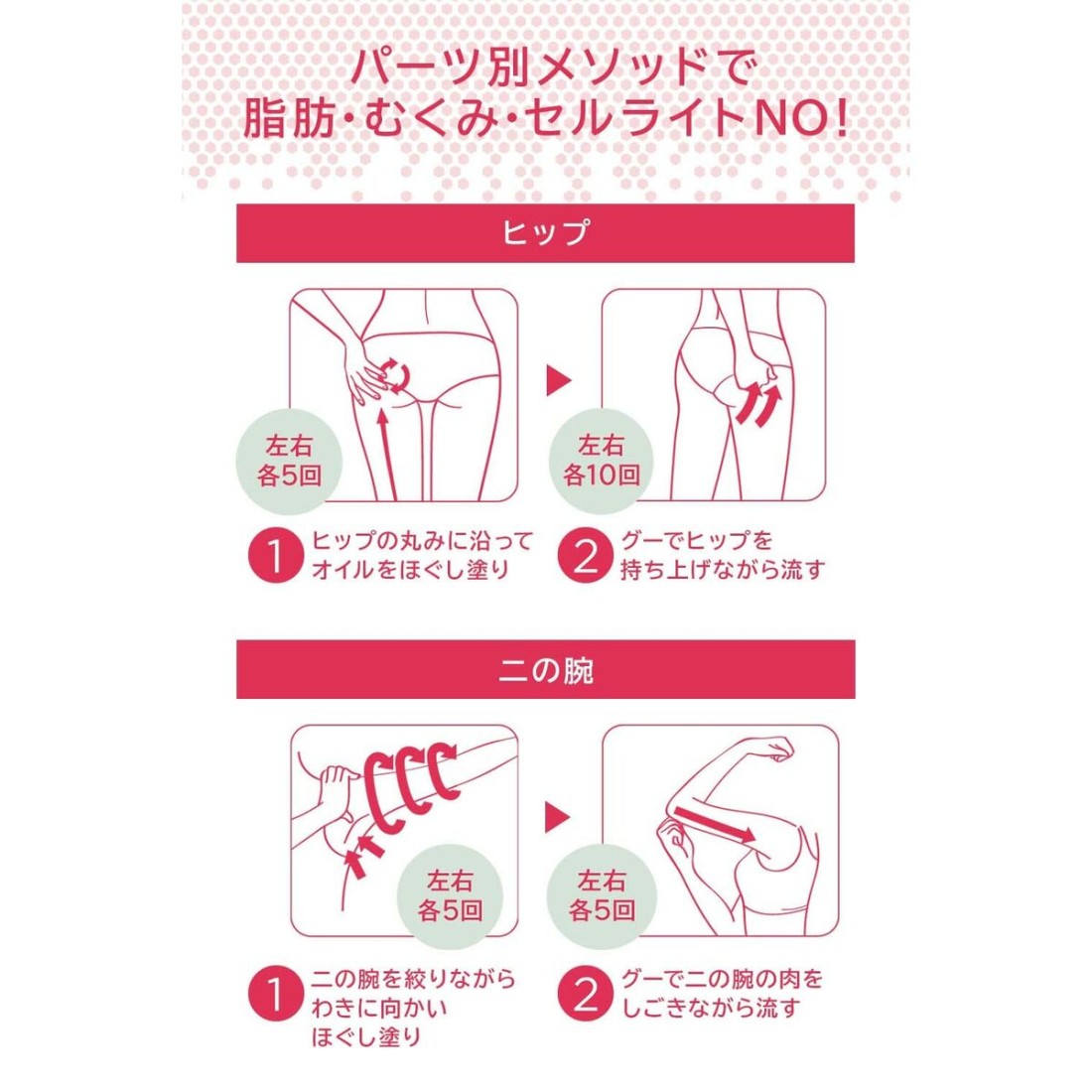 パーツ別メソッドで
脂肪・むくみ・セルライトNO!

ヒップ

左右
各5回

左右
各10回

1 ヒップの丸みに沿って
オイルをほぐし塗り

2 グーでヒップを
持ち上げながら流す

二の腕

左右
各5回

左右
各5回

1 二の腕を絞りながら
わきに向かい
ほぐし塗り

2 グーで二の腕の肉を
しごきながら流す