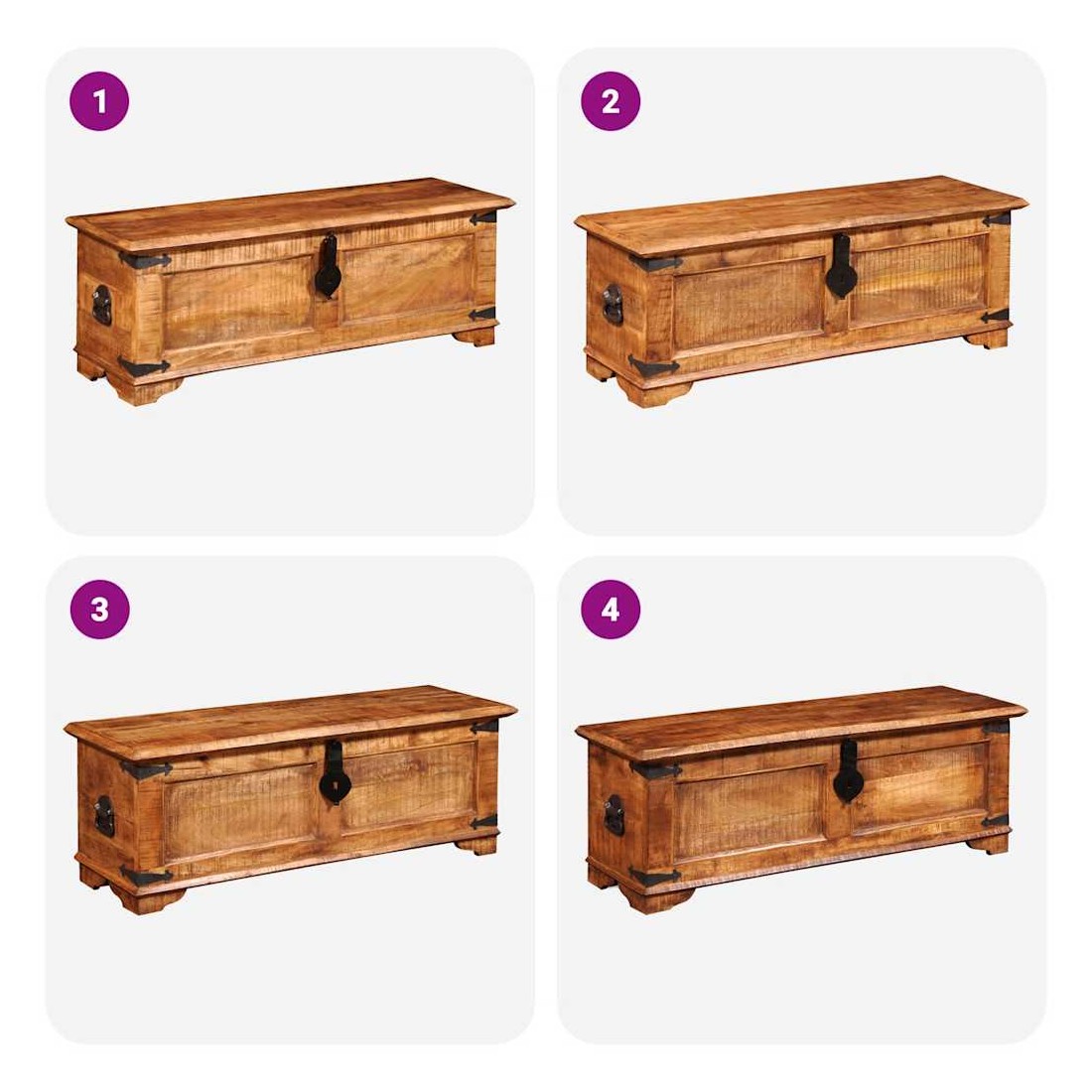 1

2

3

4