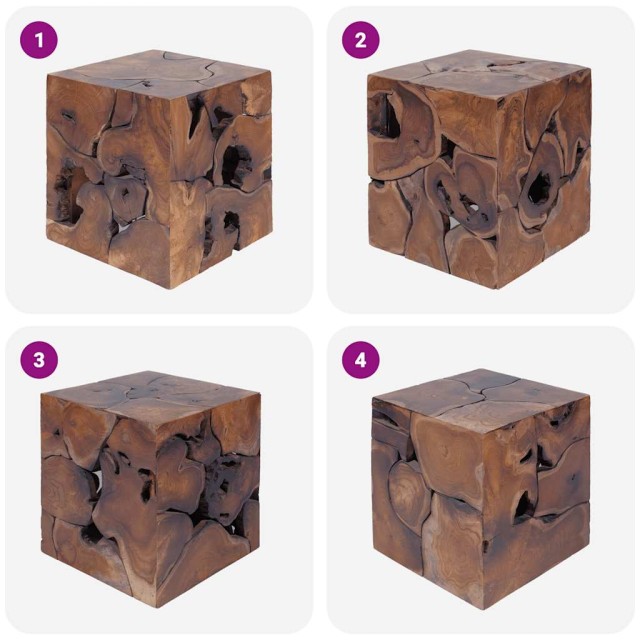 1

2

3

4