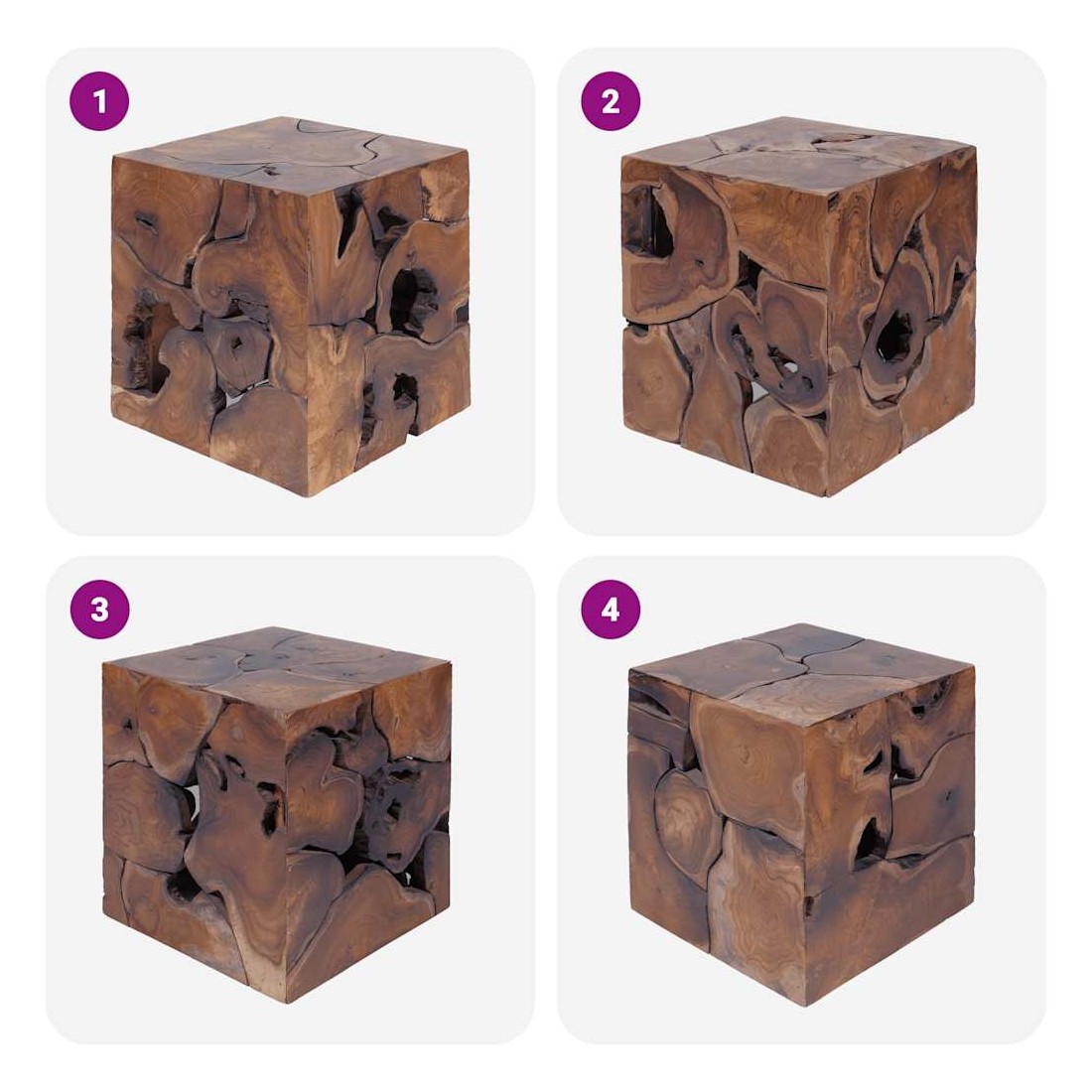 1

2

3

4