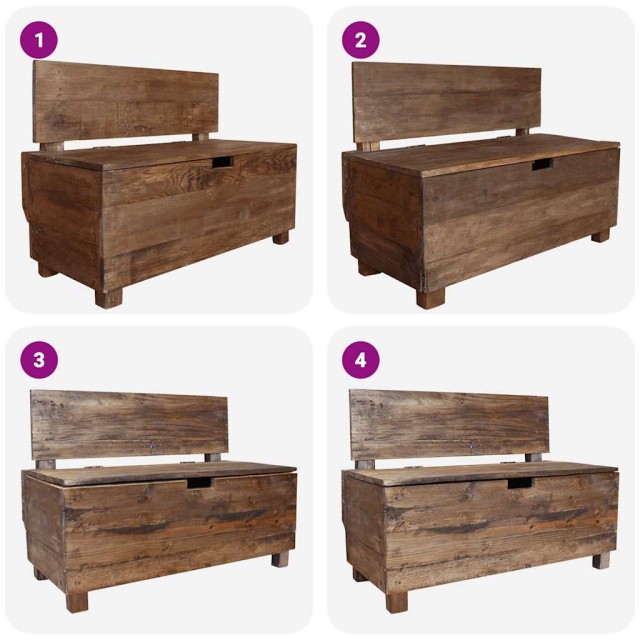 1

2

3

4