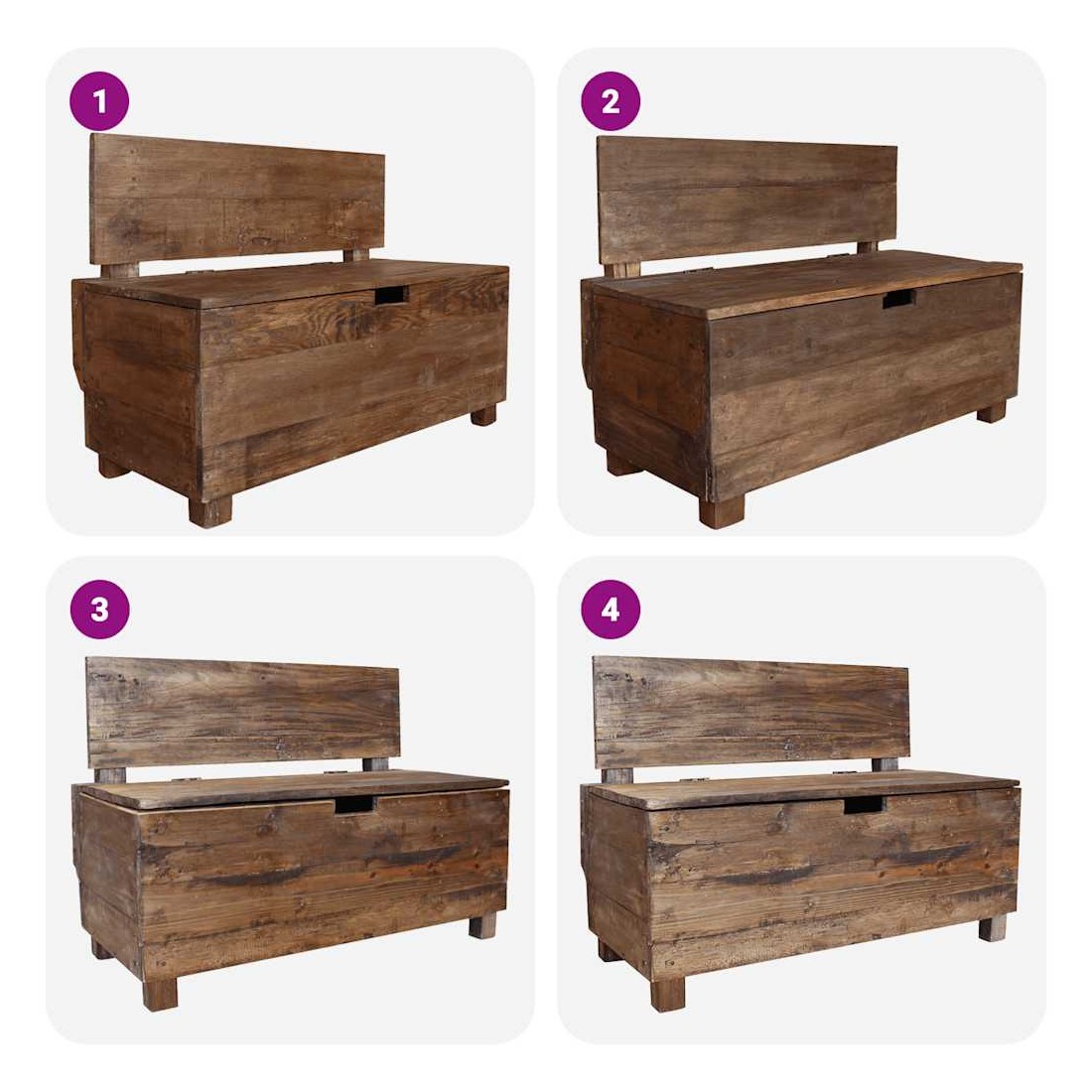 1

2

3

4