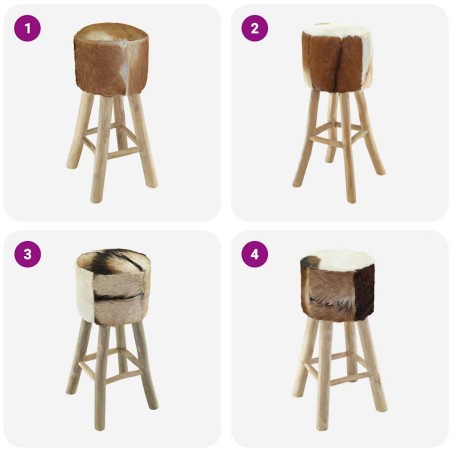 1

2

3

4