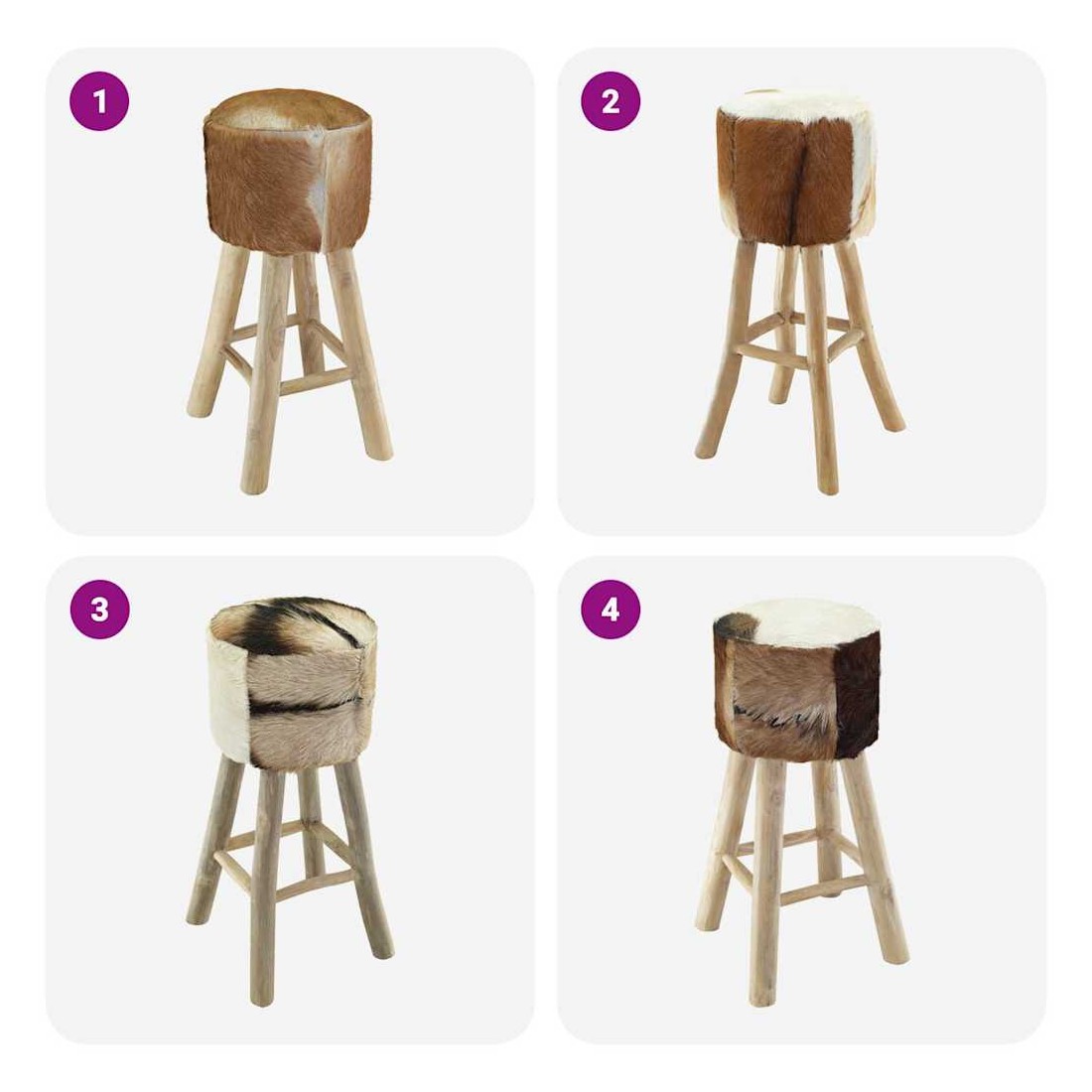 1

2

3

4