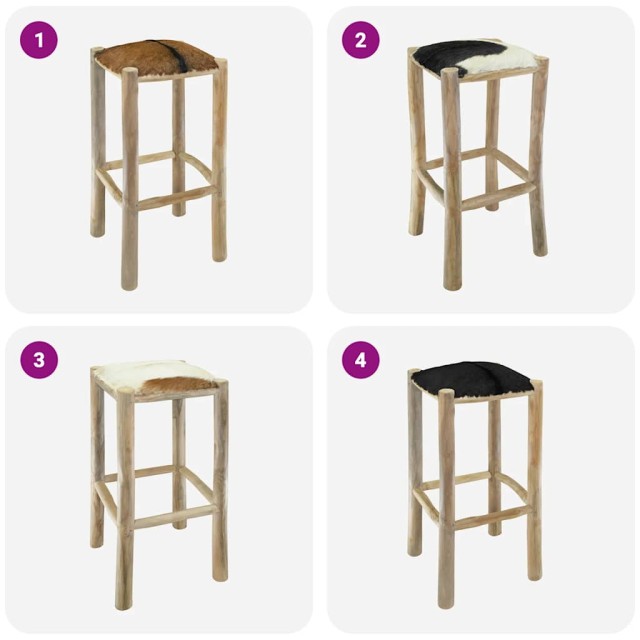 1

2

3

4