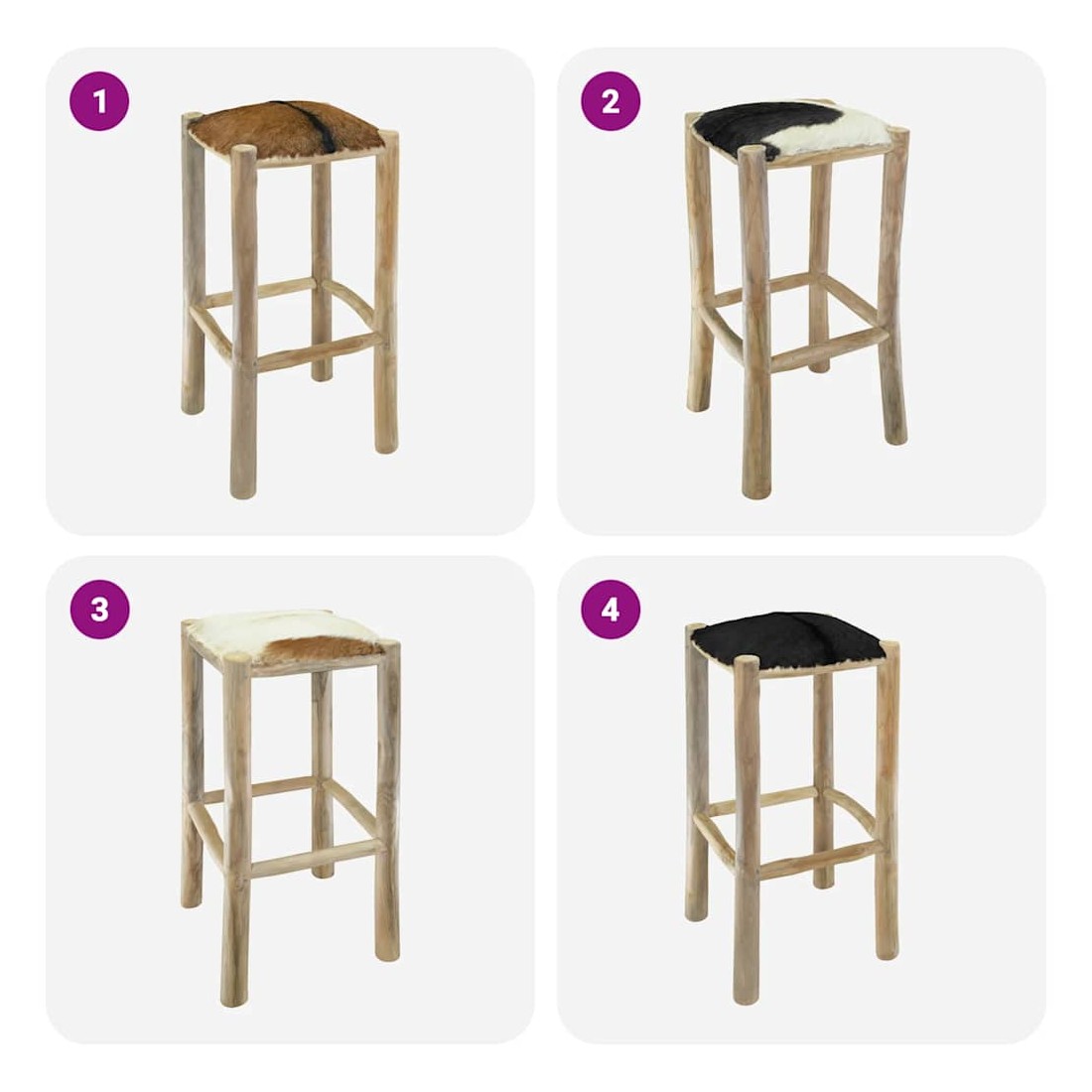 1

2

3

4