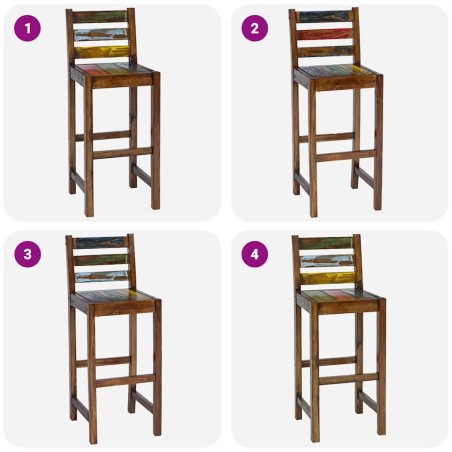 1

2

3

4