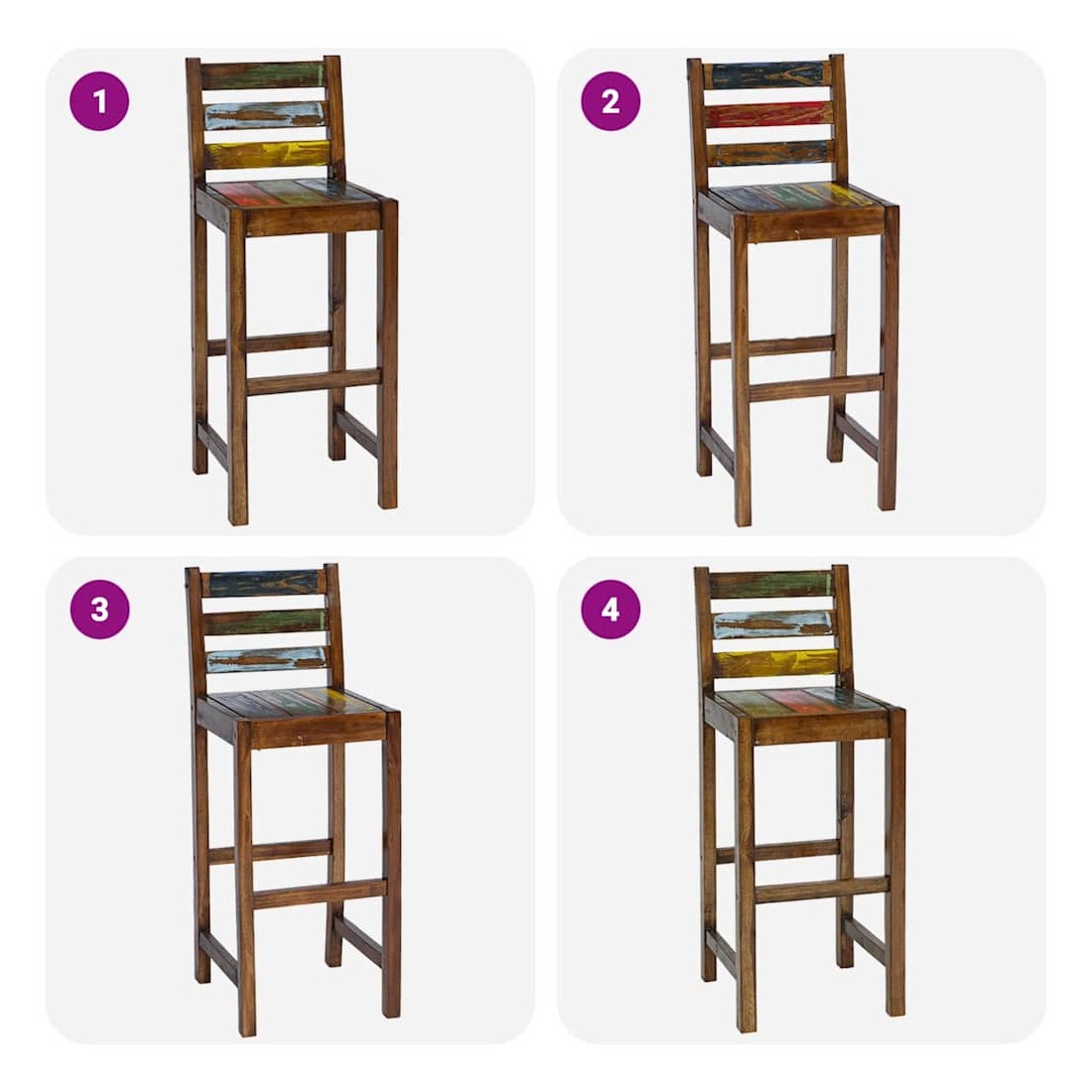 1

2

3

4