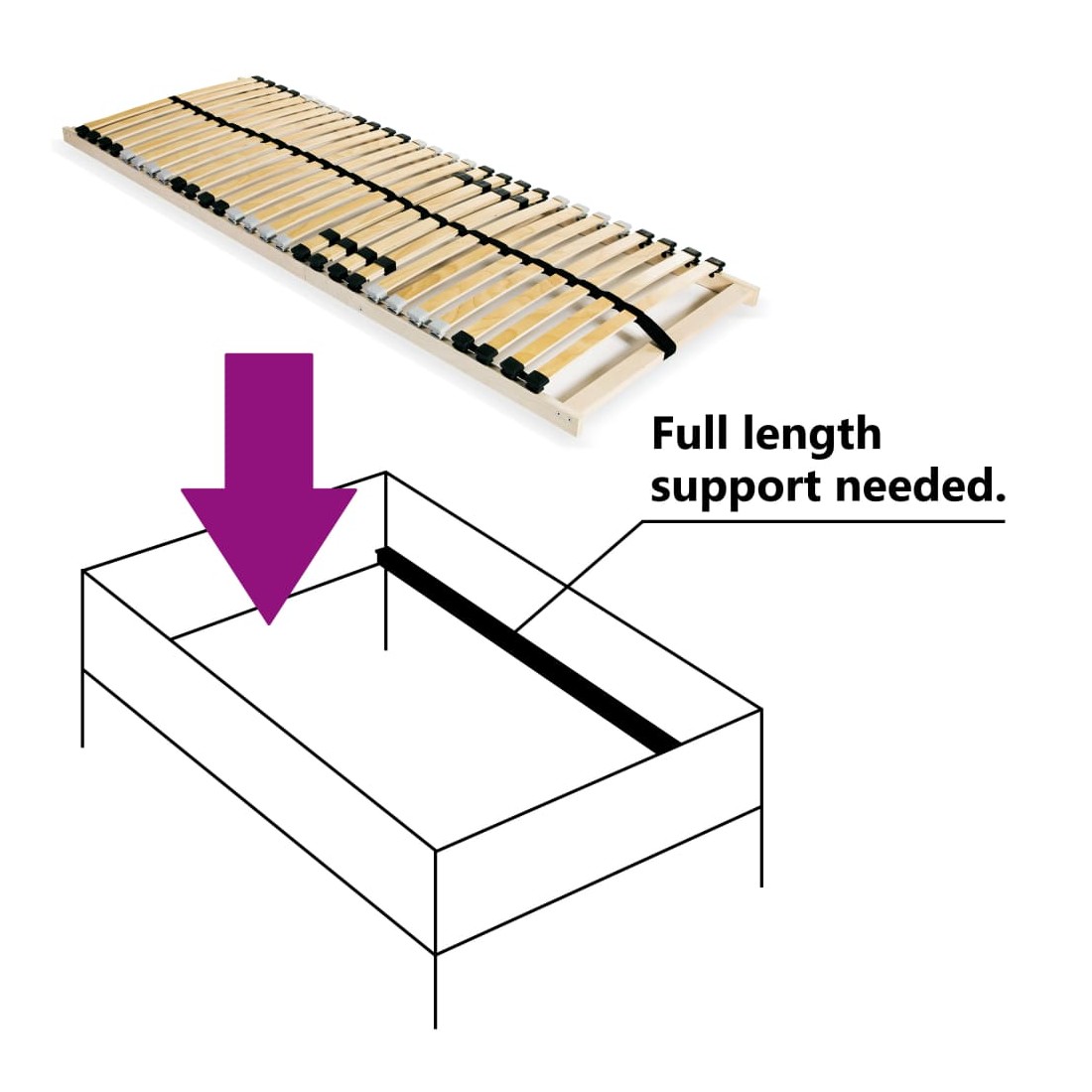 Full length support needed.