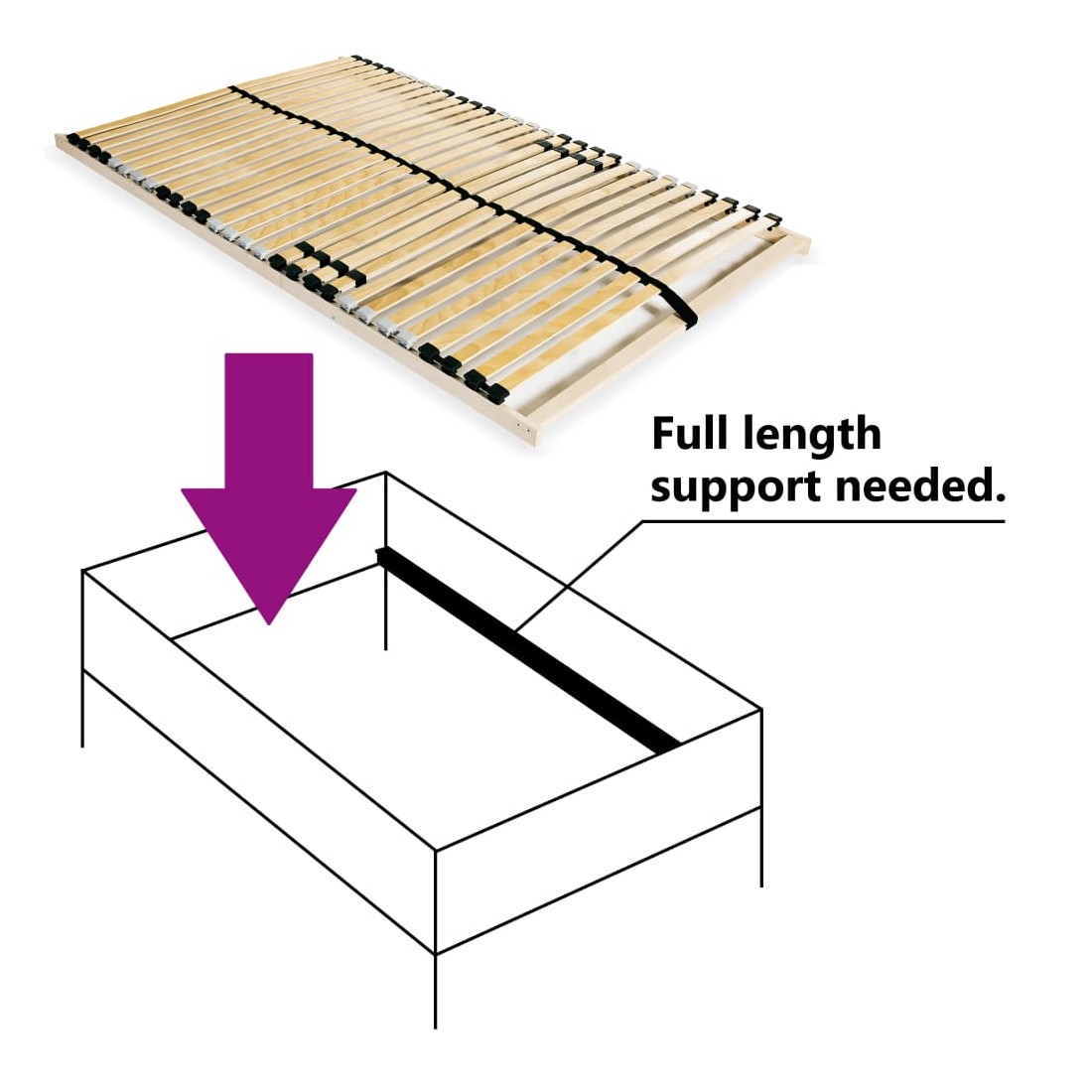 Full length support needed.