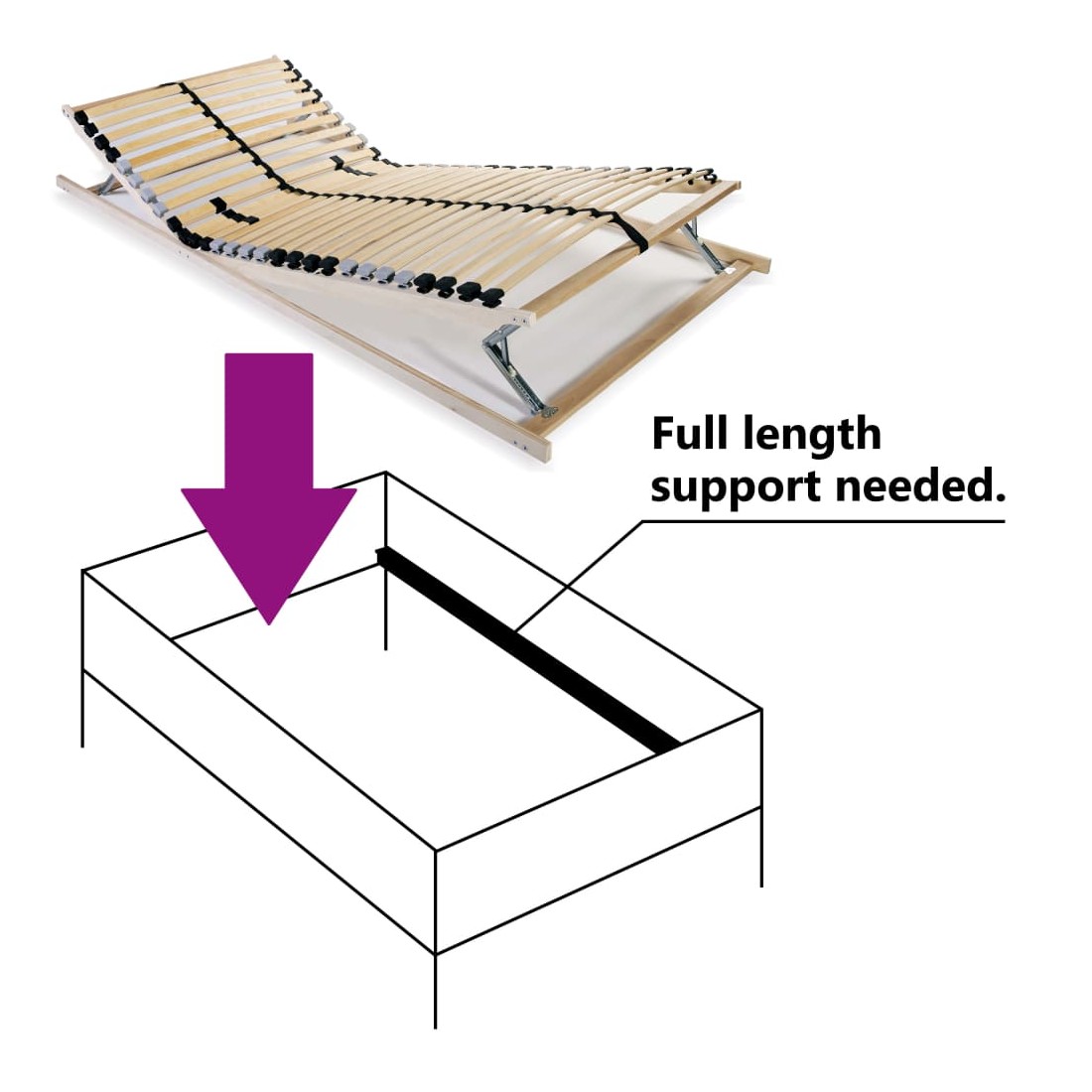 Full length support needed.