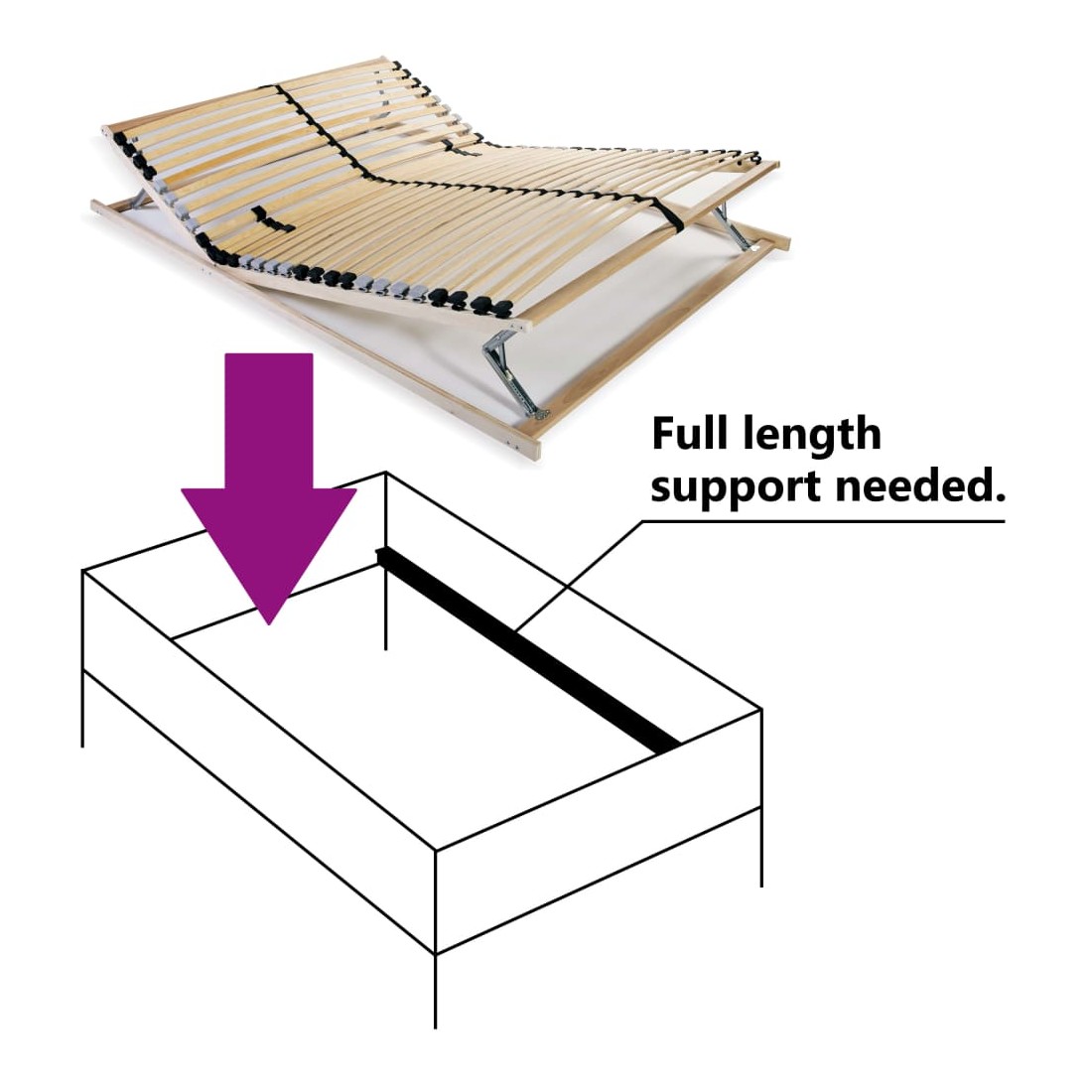 Full length support needed.