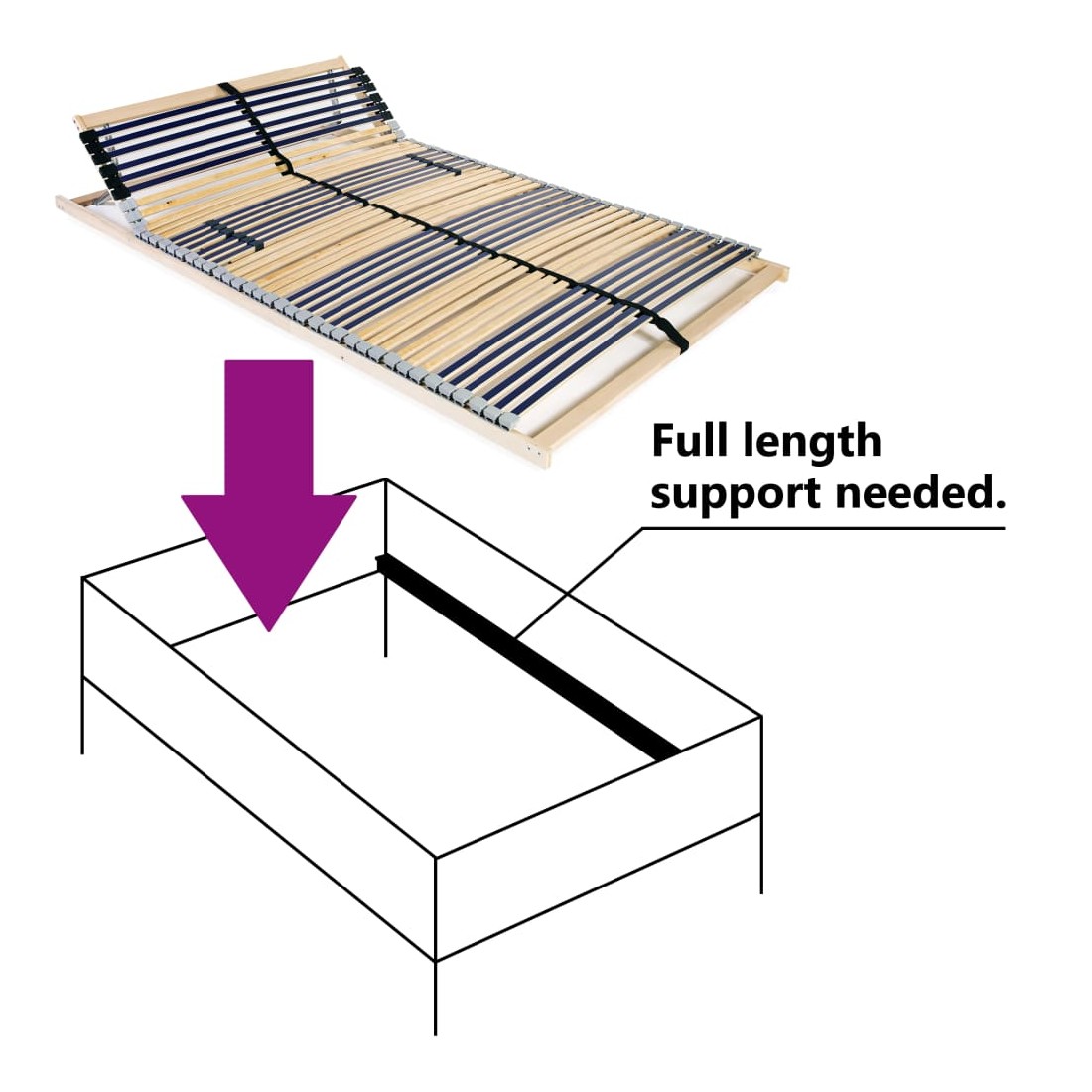 Full length support needed.