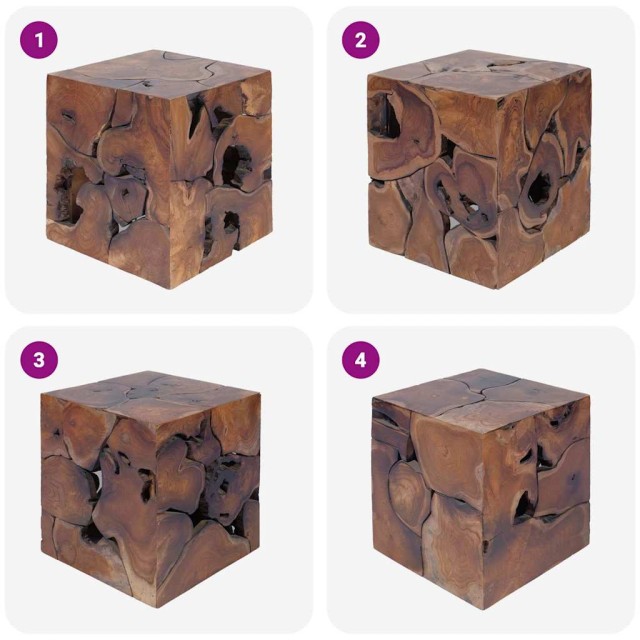 1

2

3

4