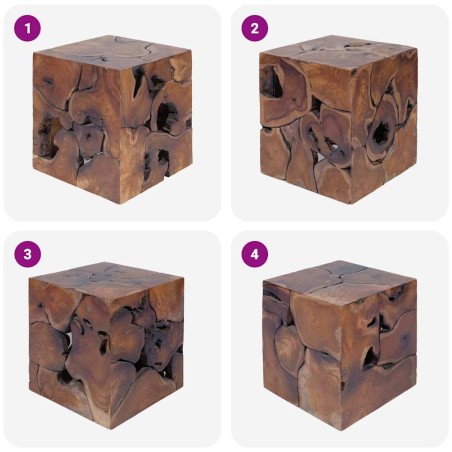 1

2

3

4