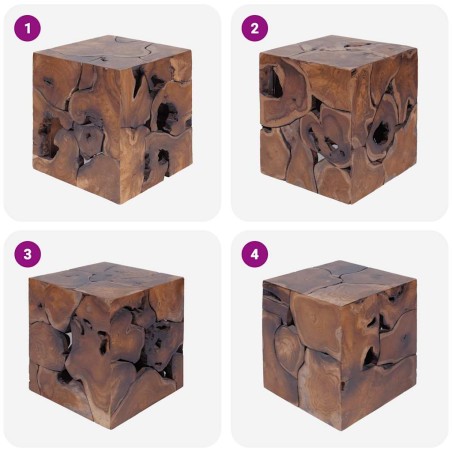 1

2

3

4