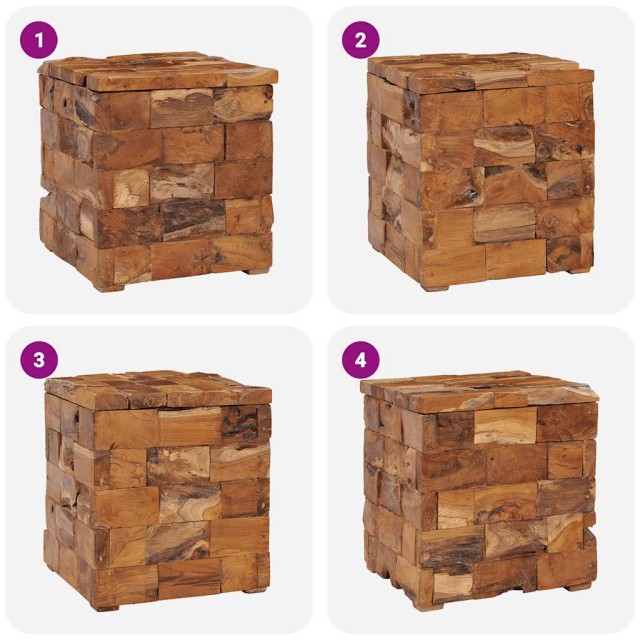 1

2

3

4