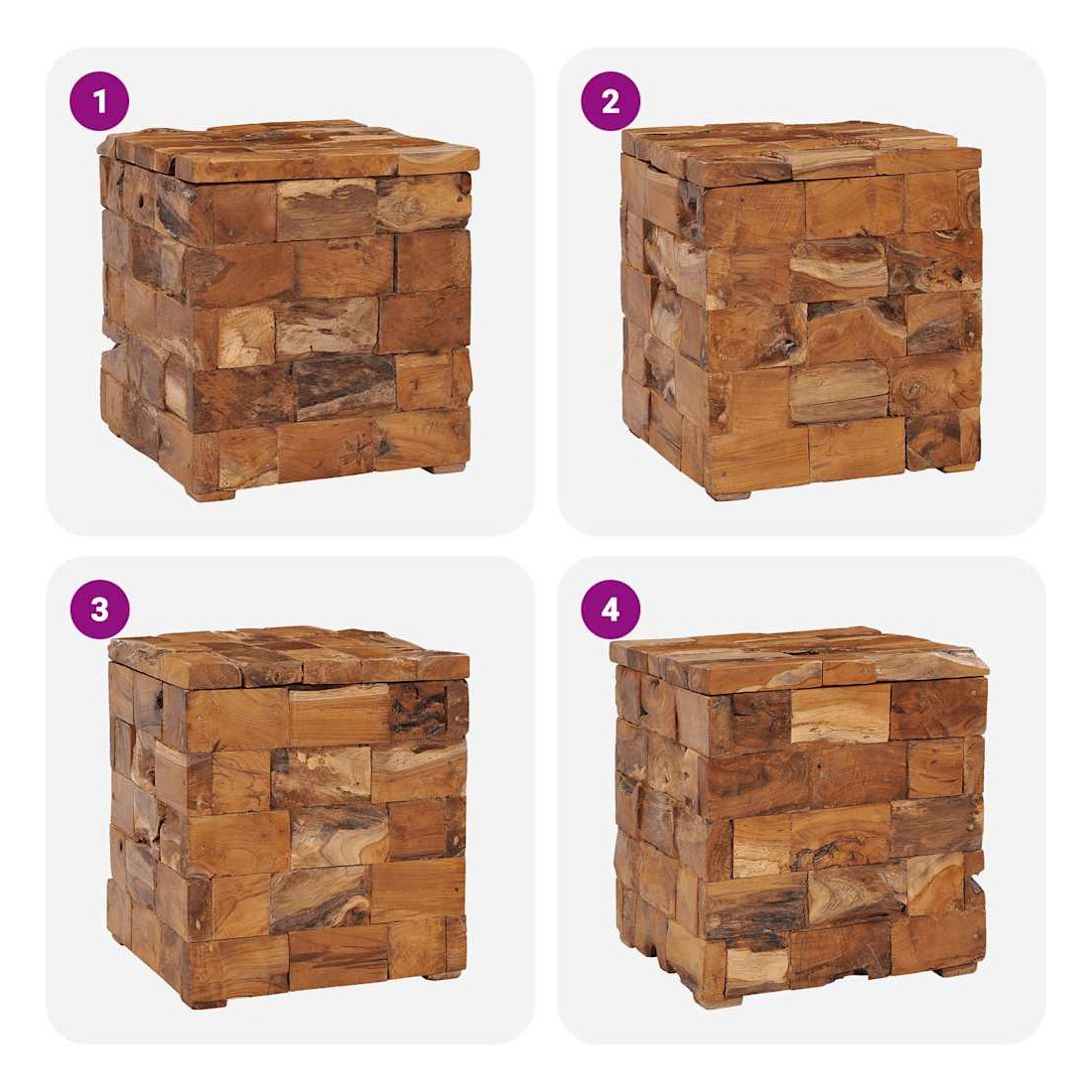 1

2

3

4