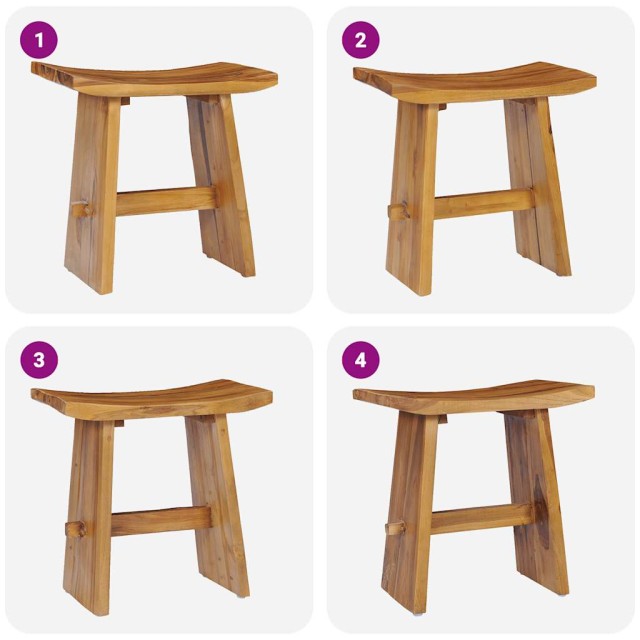 1

2

3

4