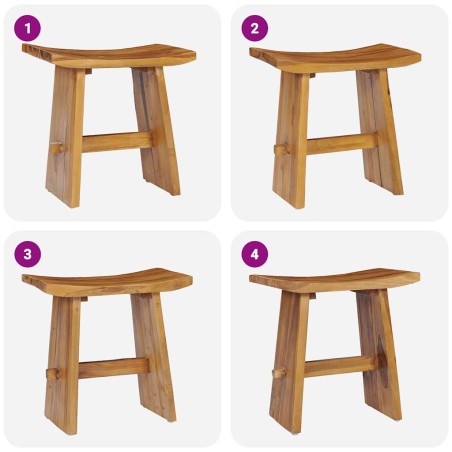 1
2
3
4