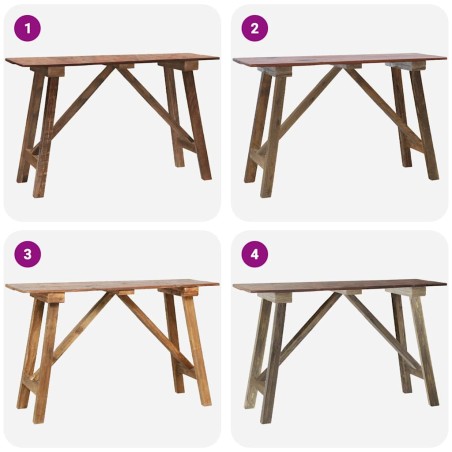 1

2

3

4