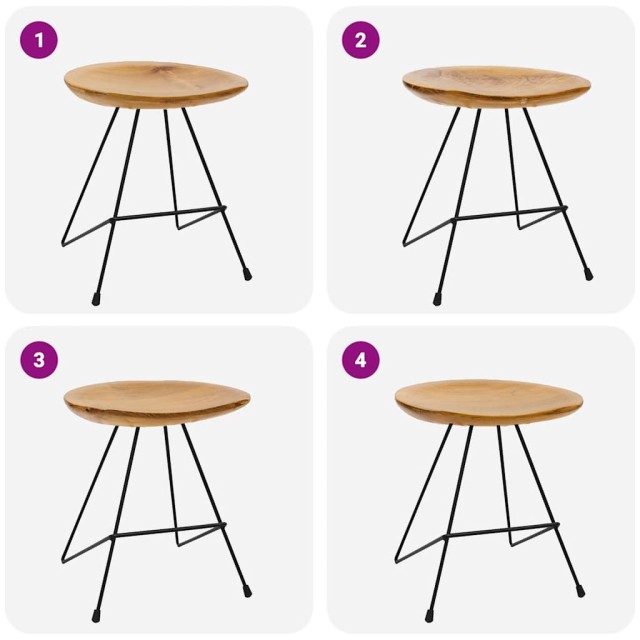 1

2

3

4