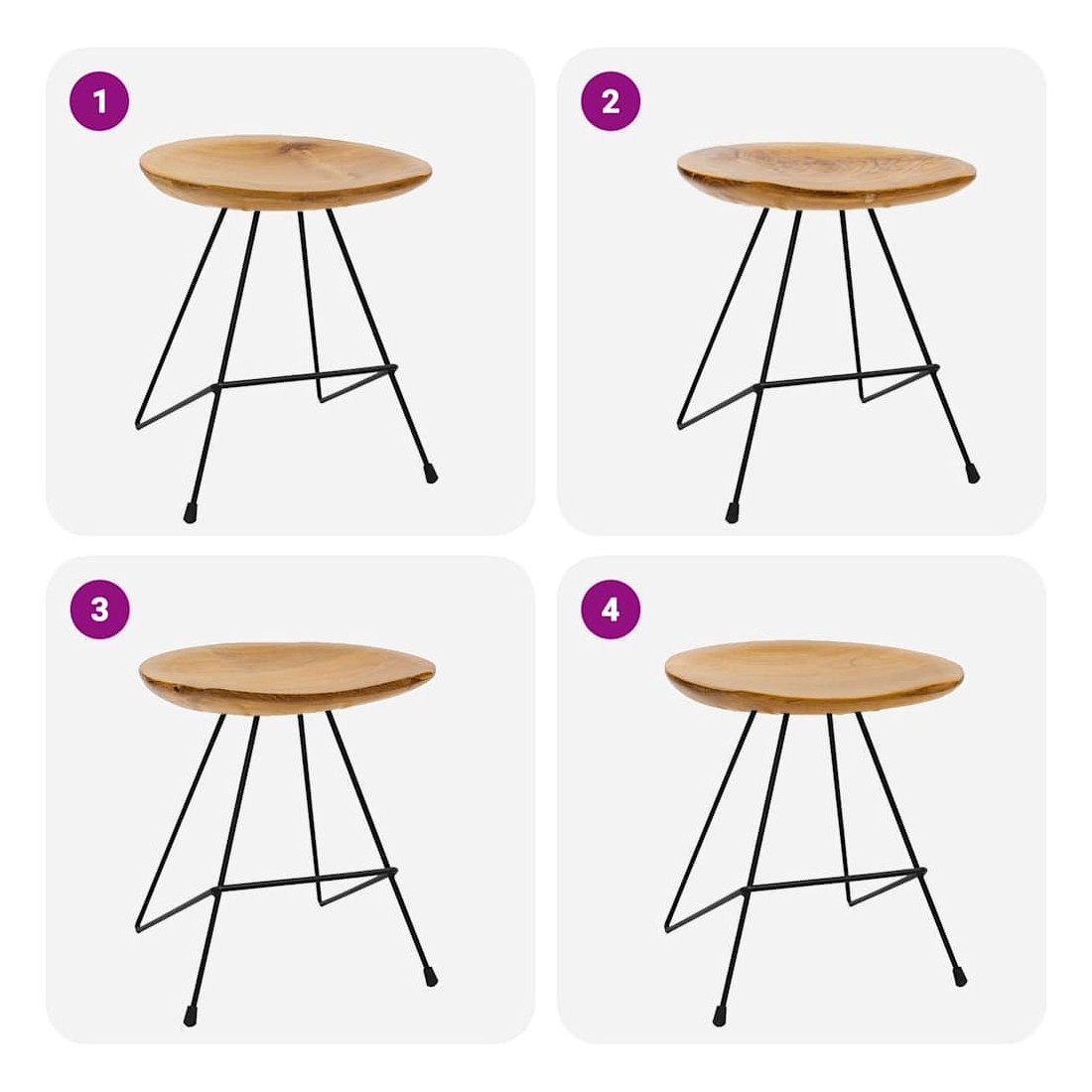 1

2

3

4