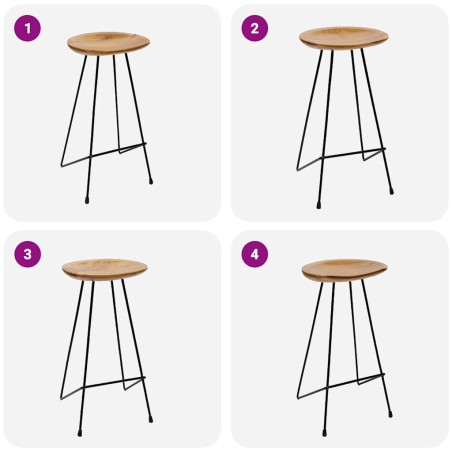 1

2

3

4