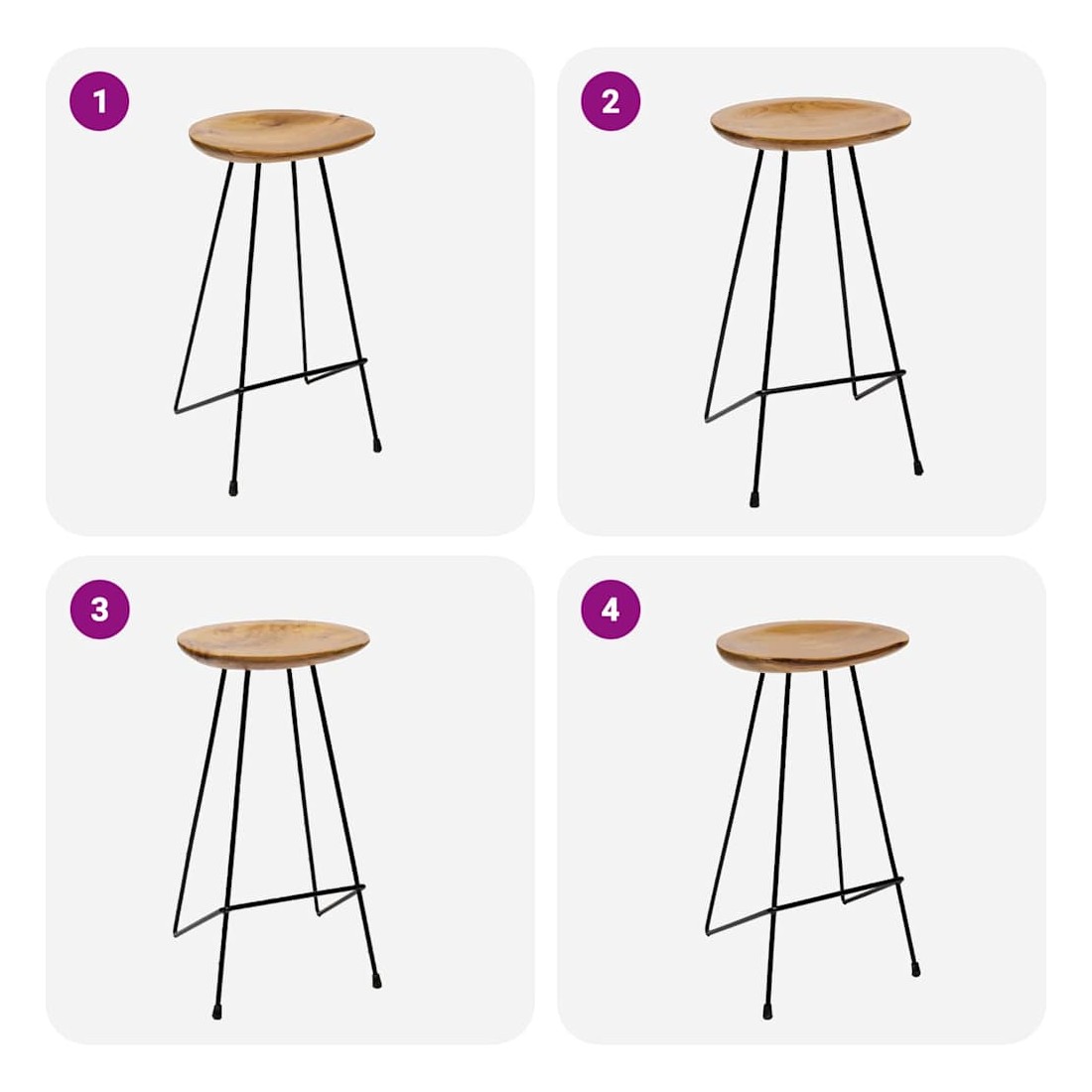 1

2

3

4