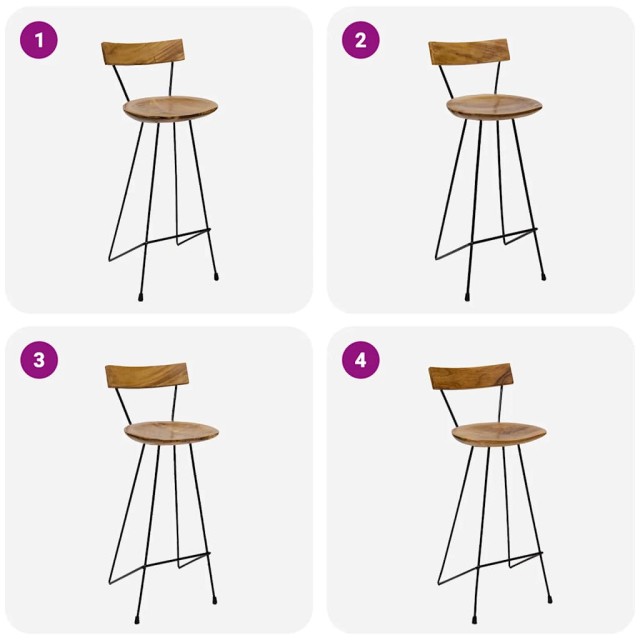 1

2

3

4