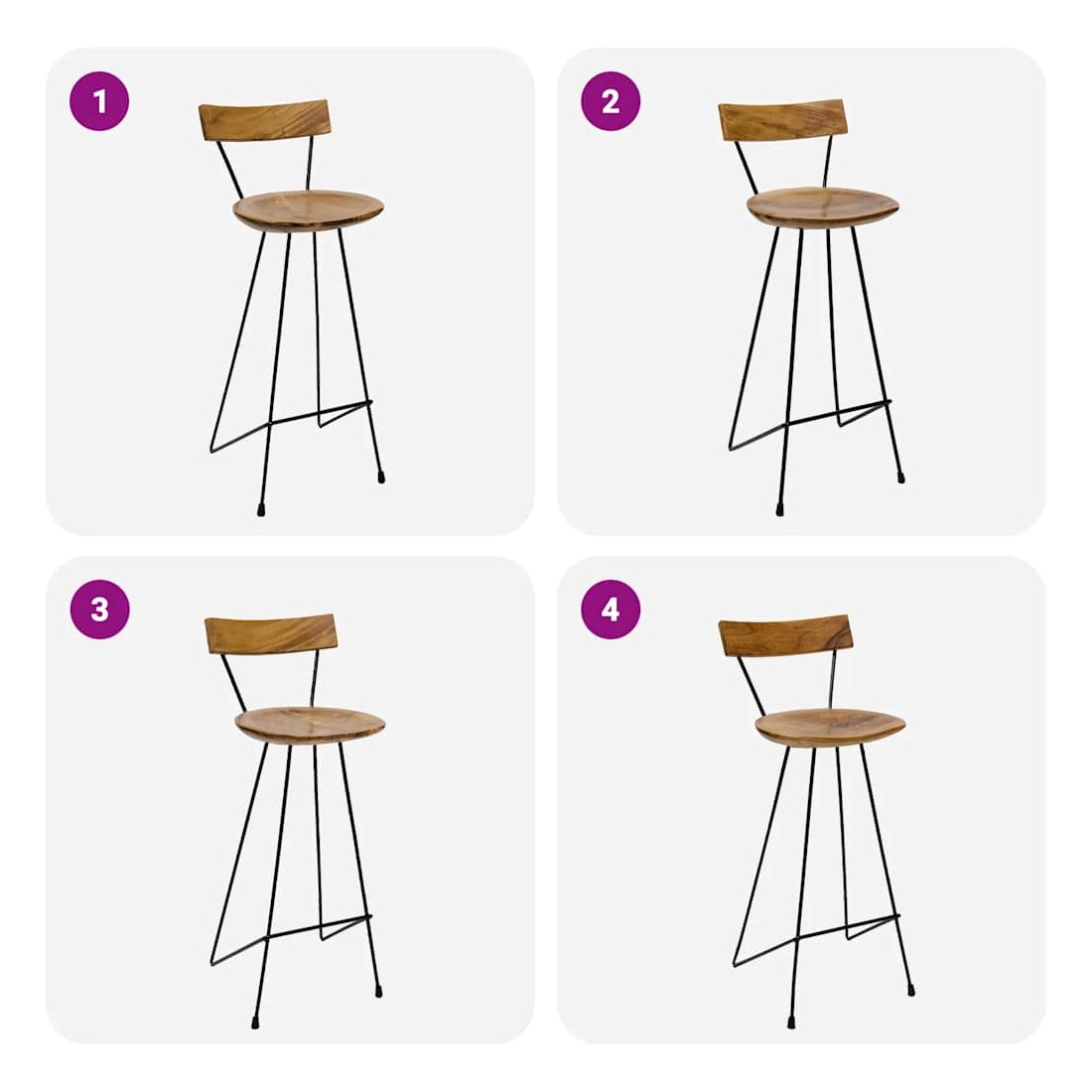 1

2

3

4