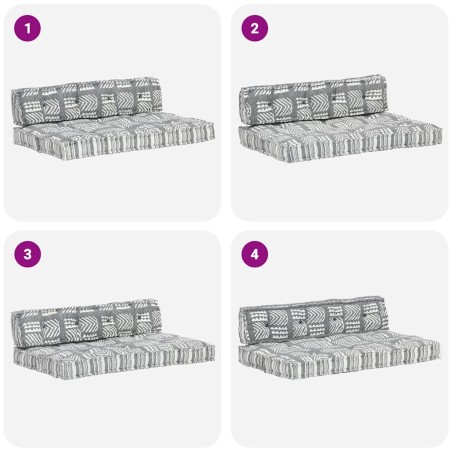 1

2

3

4