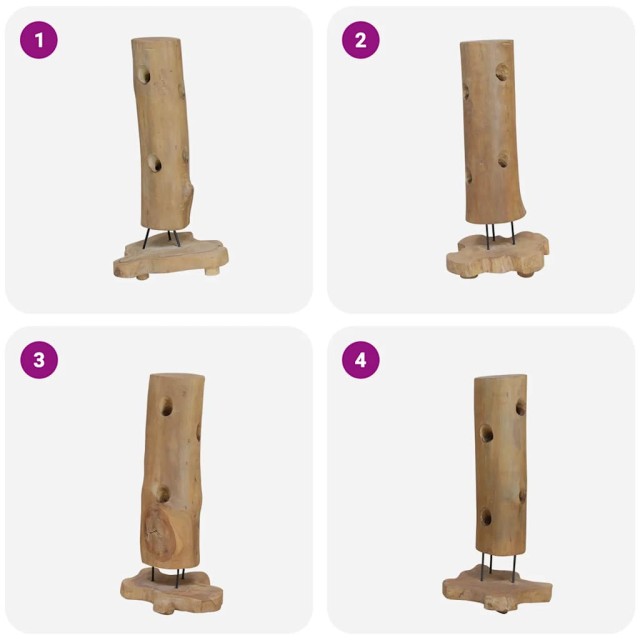 1

2

3

4