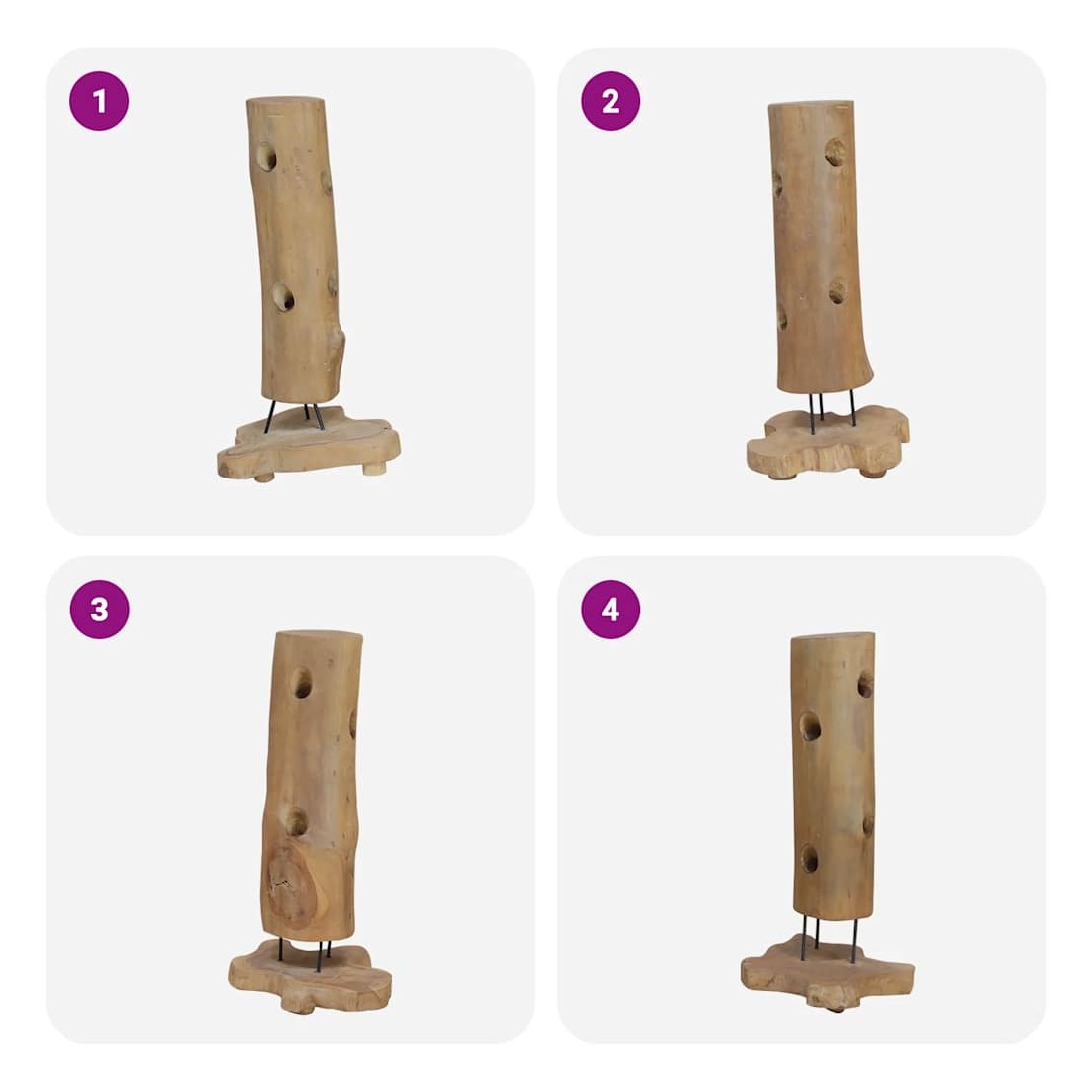 1

2

3

4