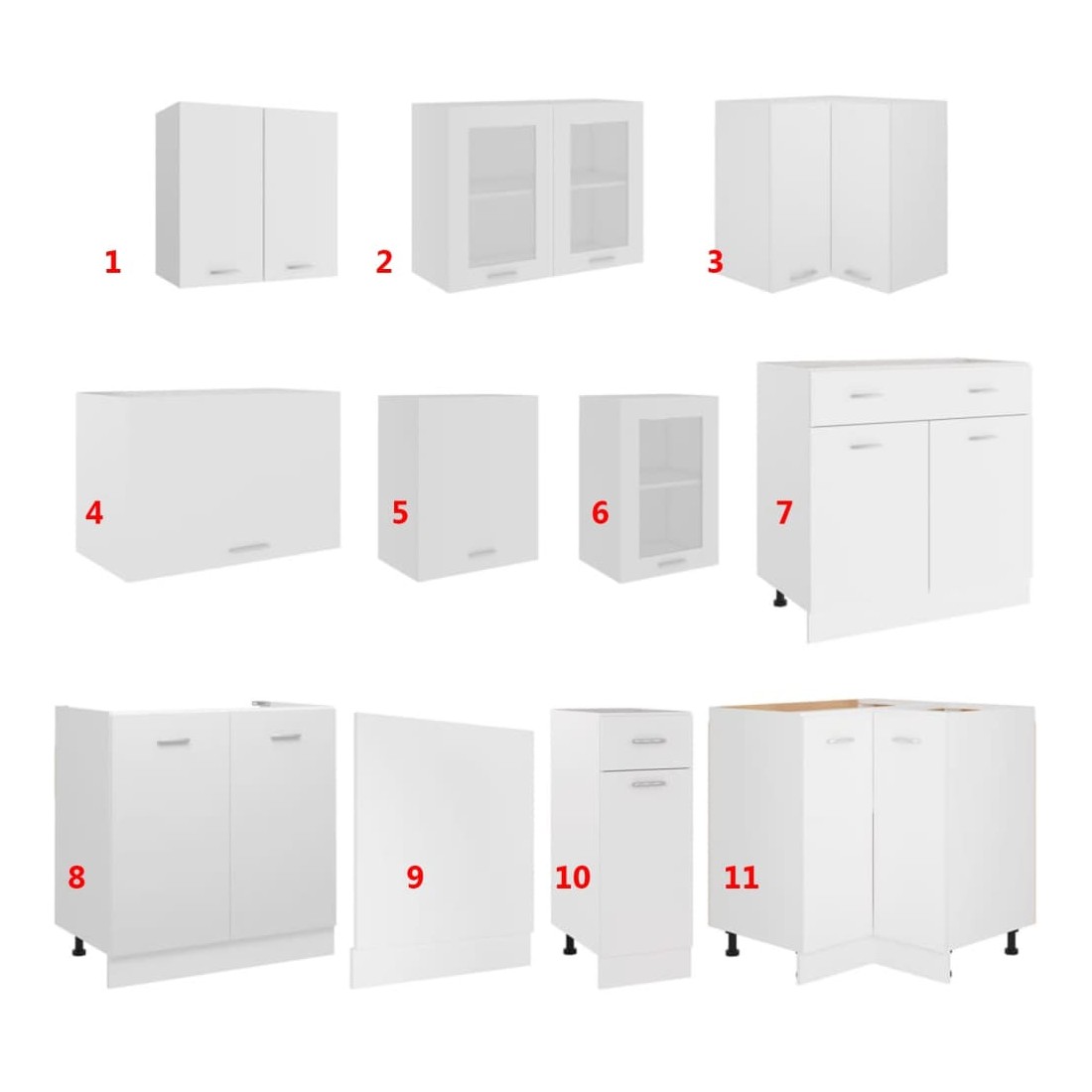 1
2
3
4
5
6
7
8
9
10
11