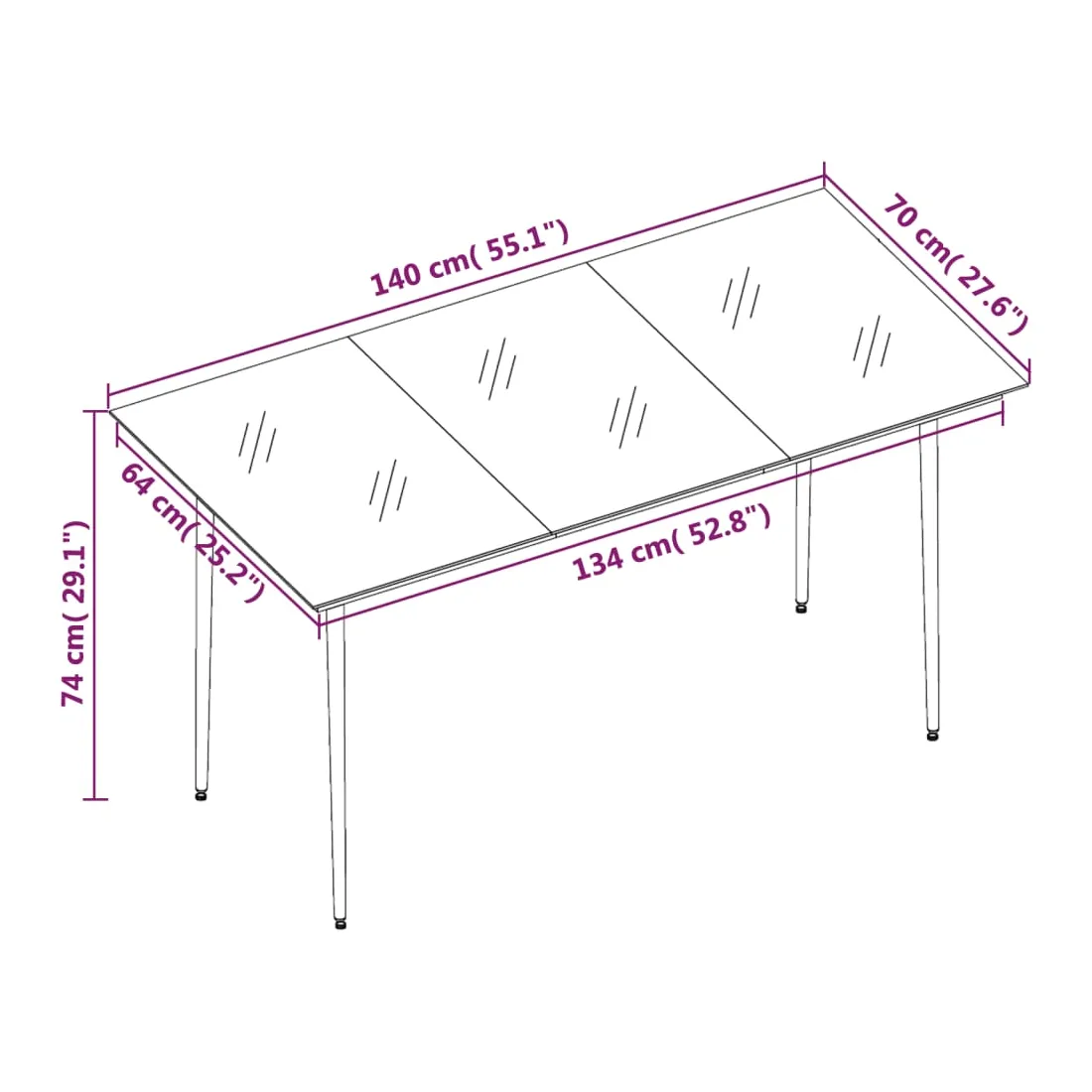 140 cm( 55.1")

70 cm( 27.6")

64 cm( 25.2")

134 cm( 52.8")

74 cm( 29.1")