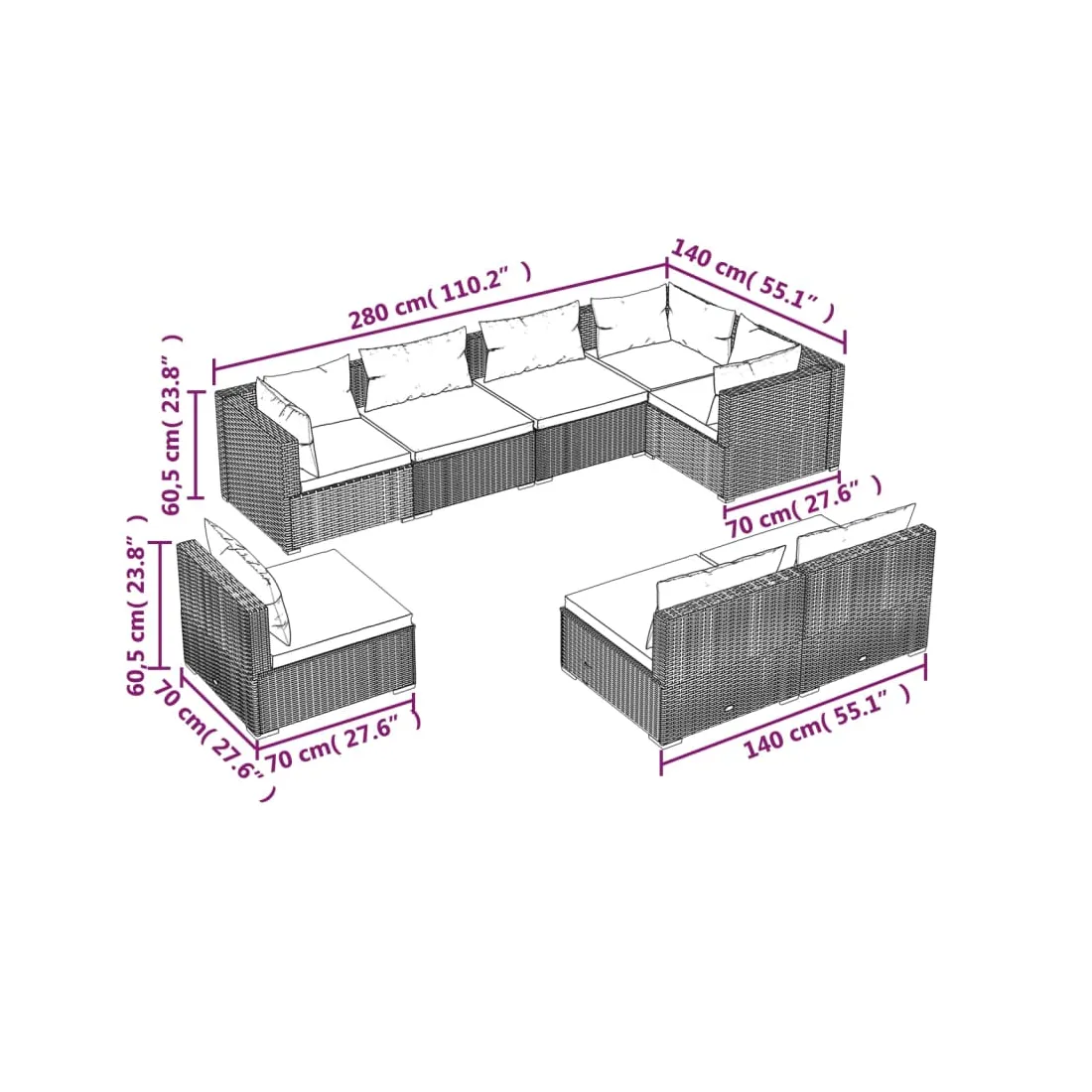 280 cm( 110.2" )
140 cm( 55.1" )
60,5 cm( 23.8" )
70 cm( 27.6" )
60,5 cm( 23.8" )
70 cm( 27.6" )
70 cm( 27.6" )
140 cm( 55.1" )