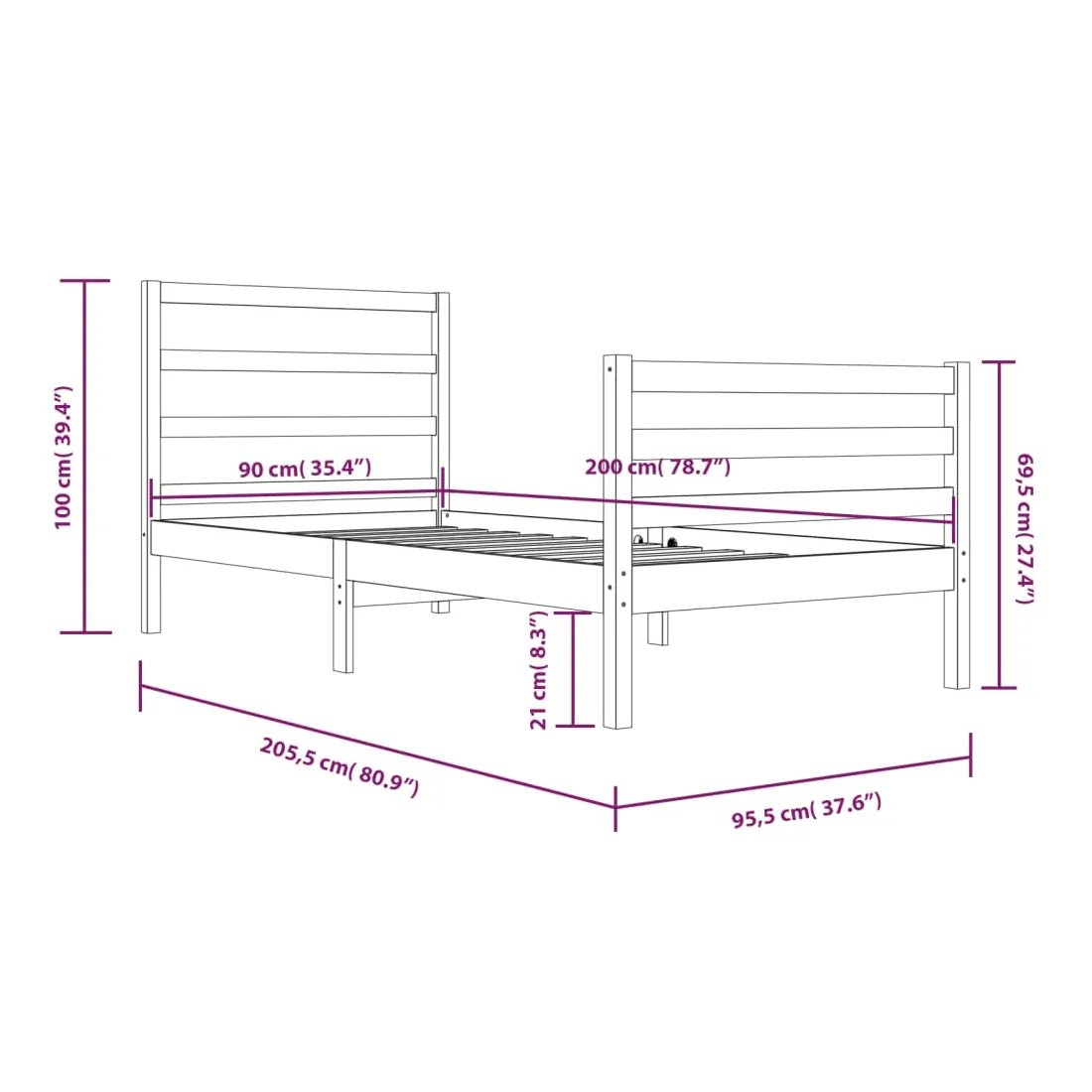 100 cm( 39.4″)
90 cm( 35.4″)
200 cm( 78.7″)
69,5 cm( 27.4″)
21 cm( 8.3″)
205,5 cm( 80.9″)
95,5 cm( 37.6″)