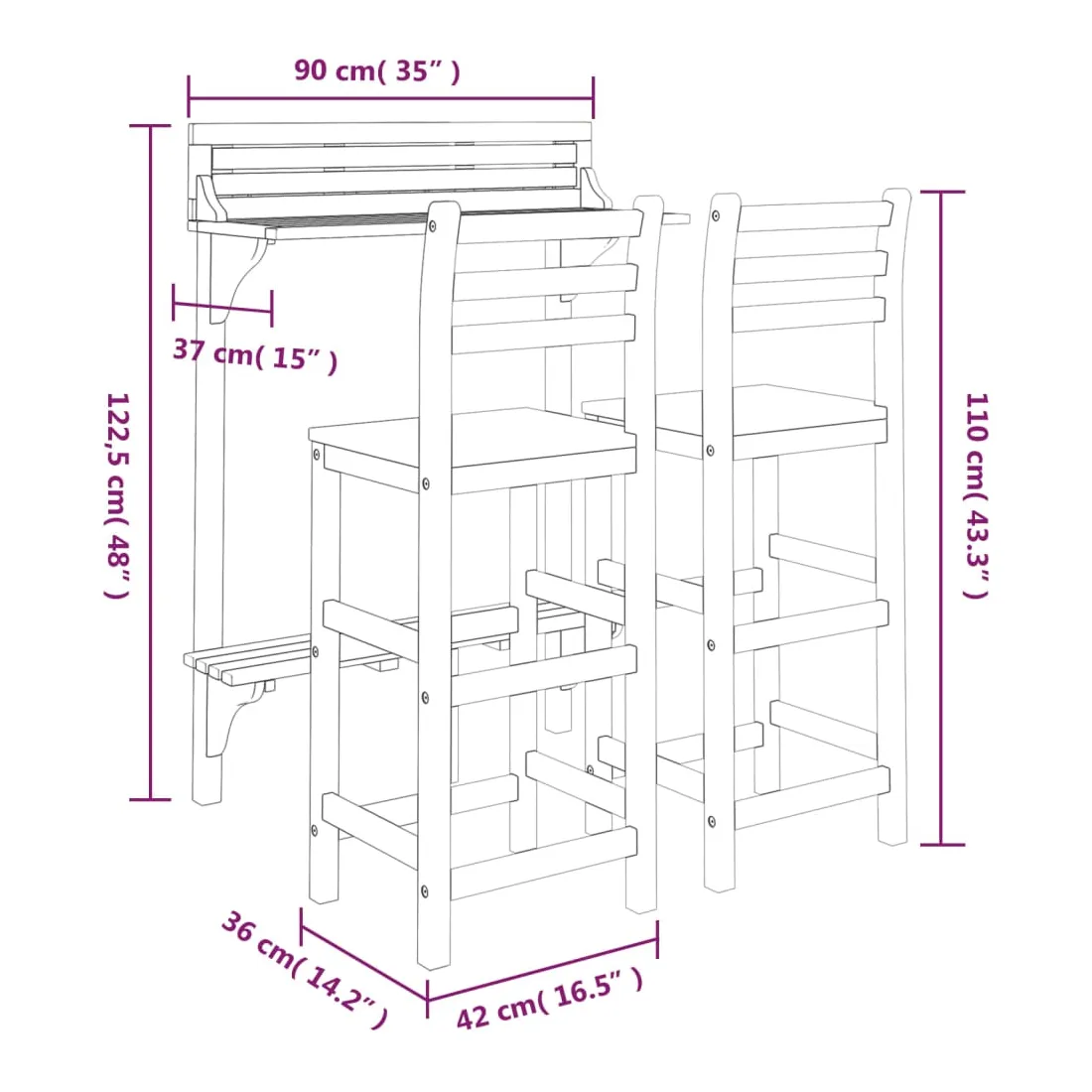 90 cm( 35″ )

37 cm( 15″ )

122,5 cm( 48″ )

110 cm( 43.3″ )

36 cm( 14.2″ )

42 cm( 16.5″ )