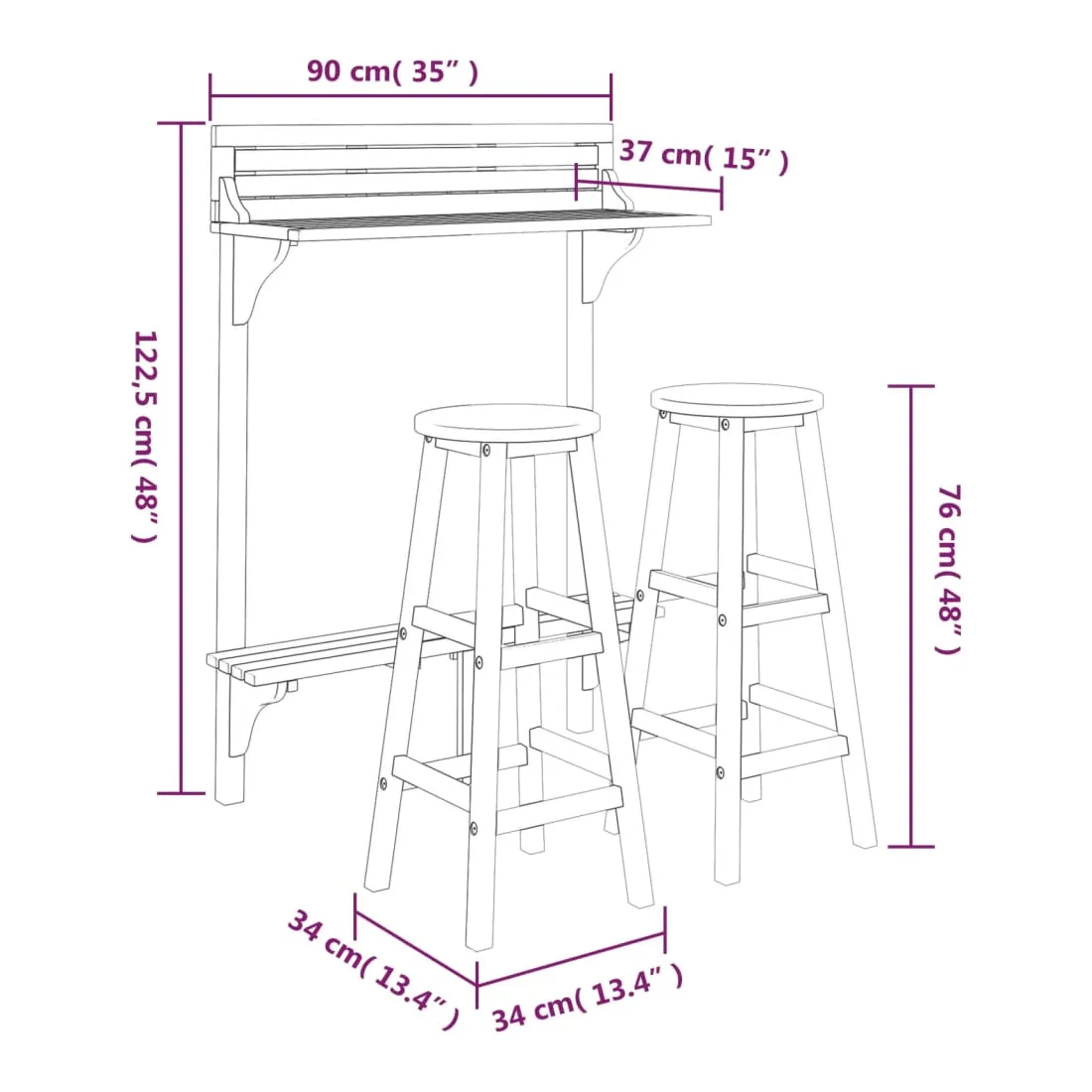 90 cm( 35″ )

37 cm( 15″ )

122,5 cm( 48″ )

76 cm( 48″ )

34 cm( 13.4″ )

34 cm( 13.4″ )