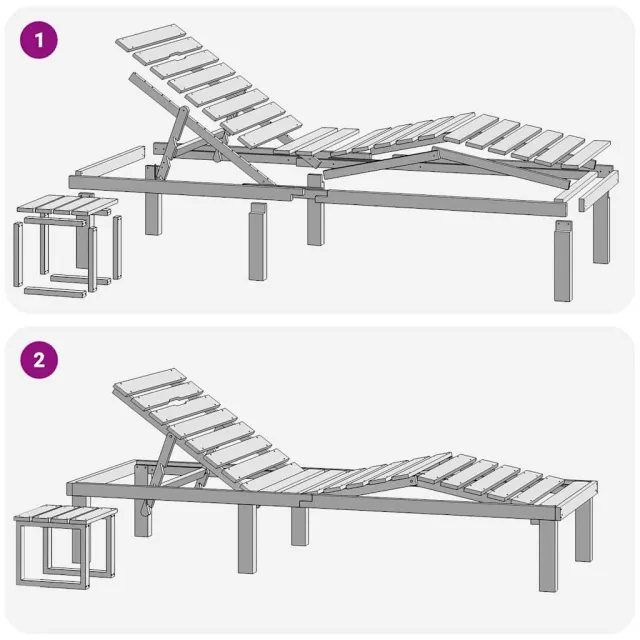 1

2