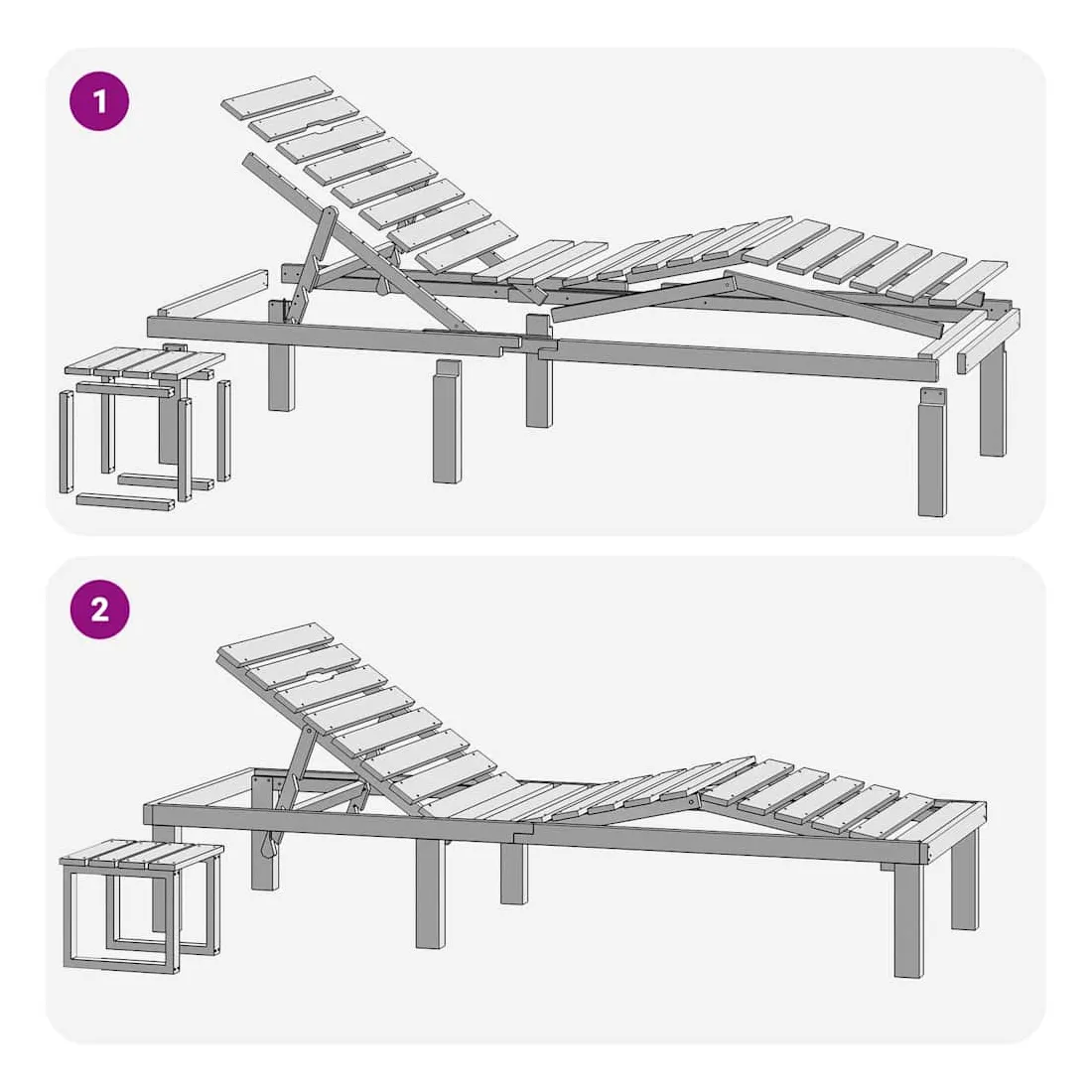 1

2