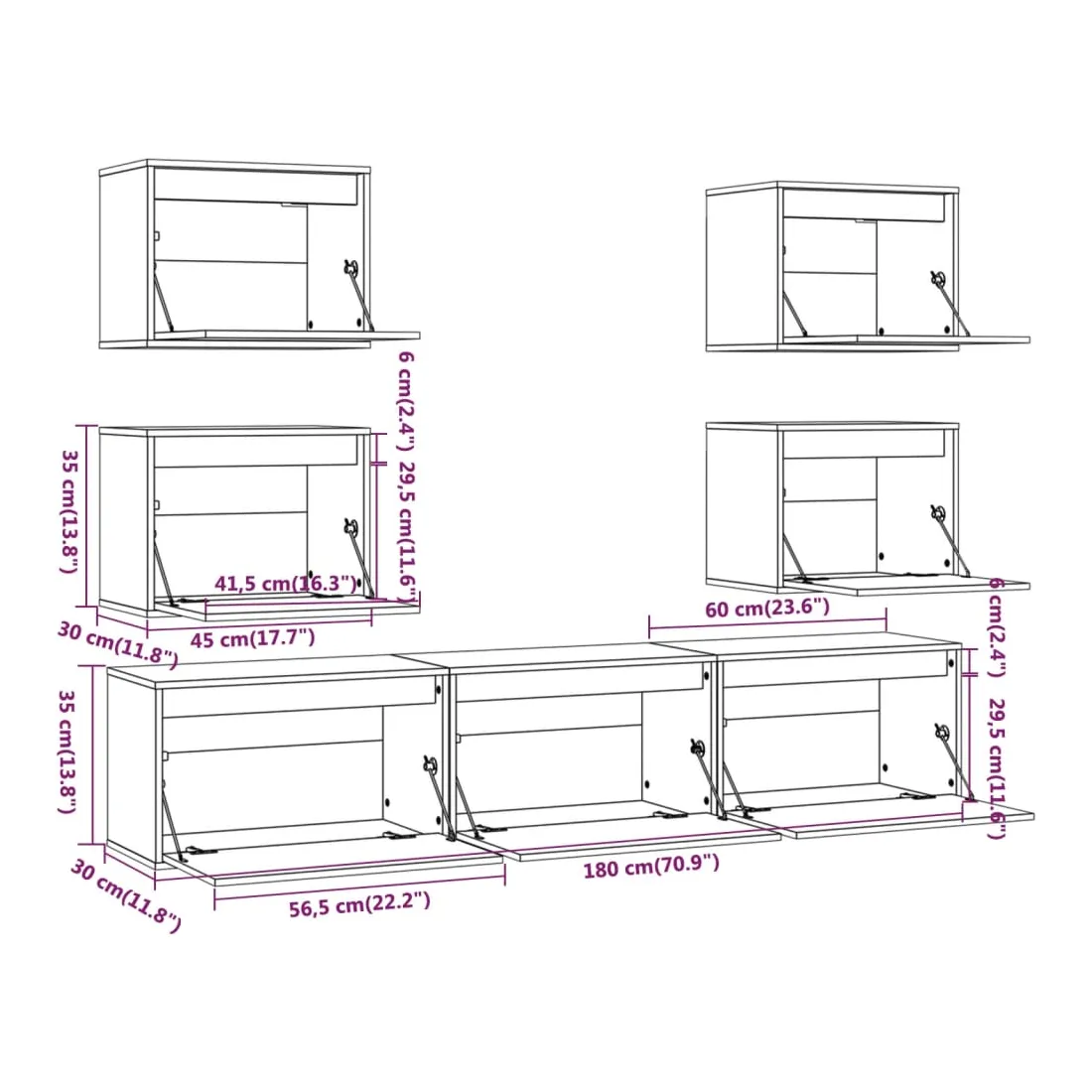 6 cm(2.4")
29,5 cm(11.6")
35 cm(13.8")
41,5 cm(16.3")
30 cm(11.8")
45 cm(17.7")
60 cm(23.6")
6 cm(2.4")
29,5 cm(11.6")
35 cm(13.8")
30 cm(11.8")
56,5 cm(22.2")
180 cm(70.9")